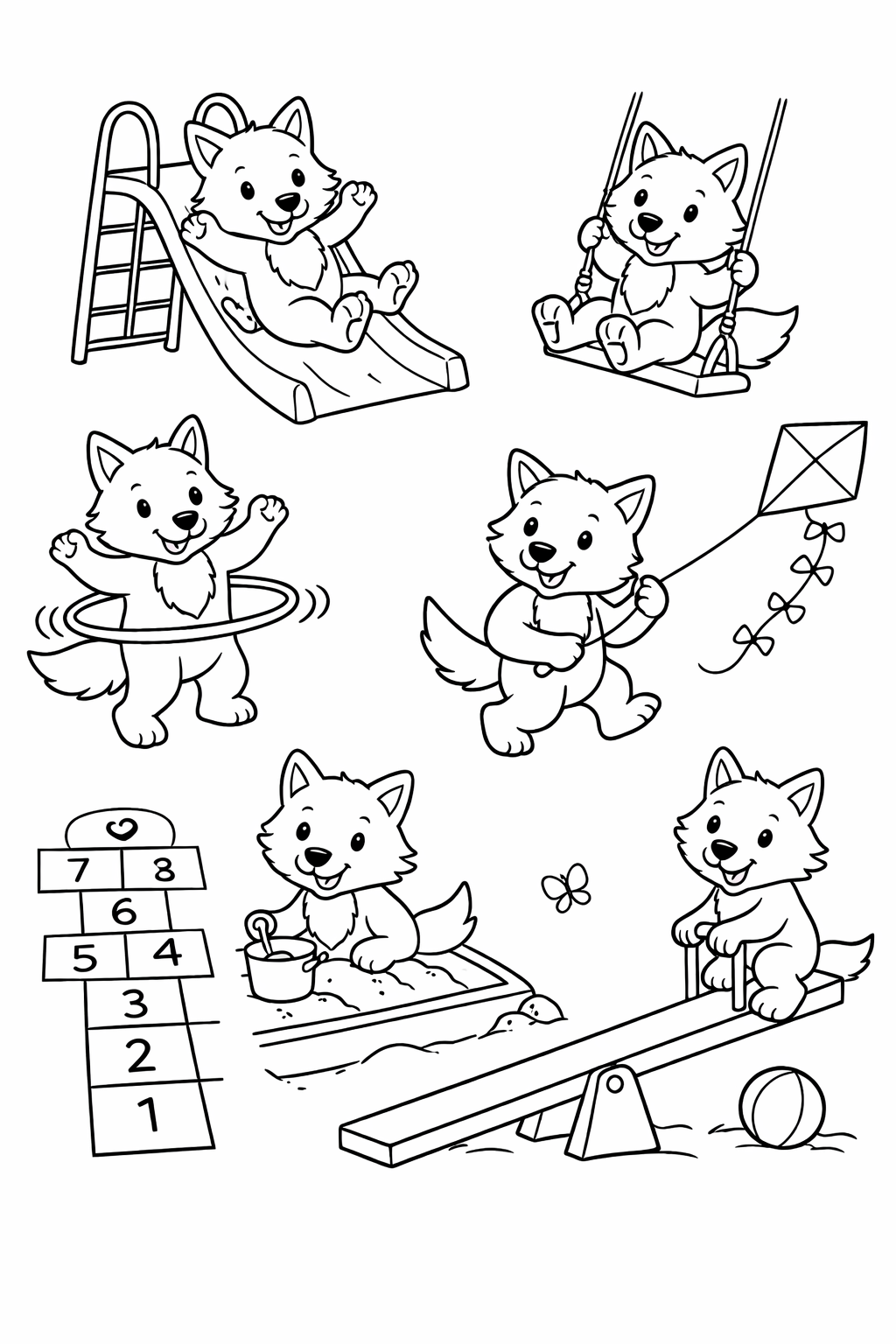 7 8
6
5 4
3
2
1