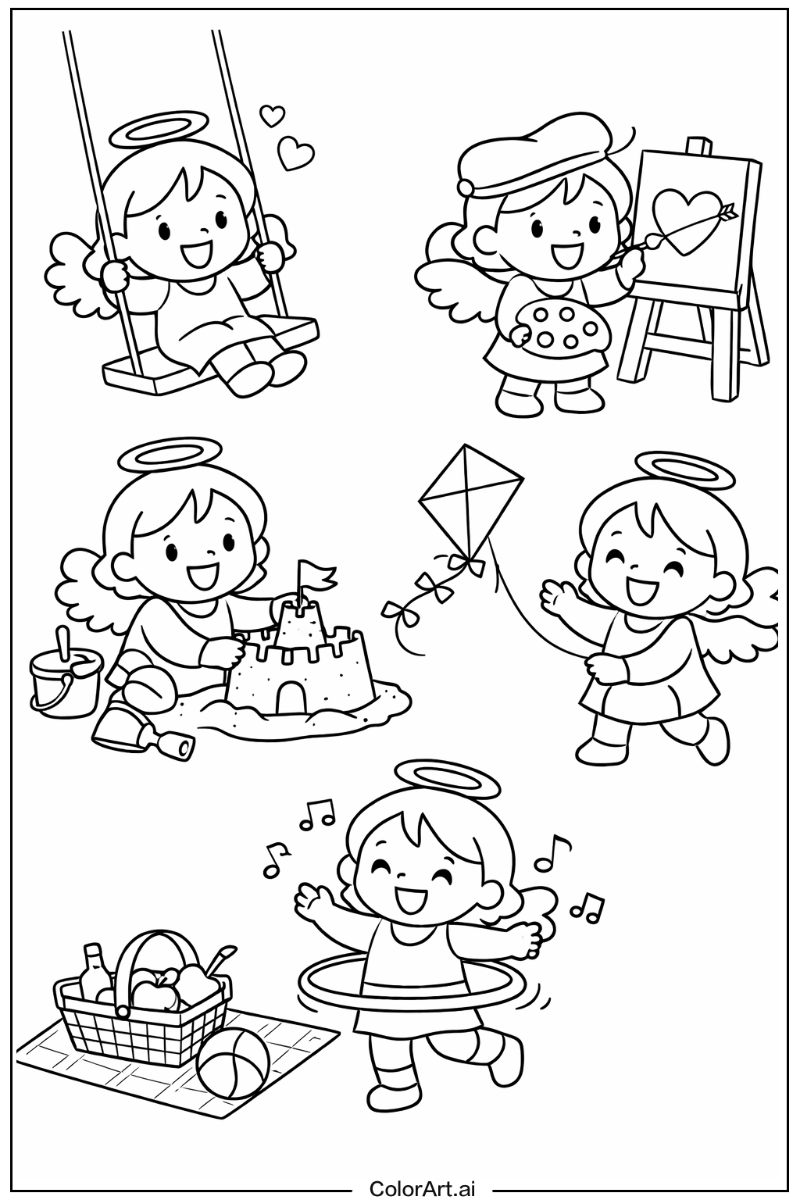 ColorArt.ai