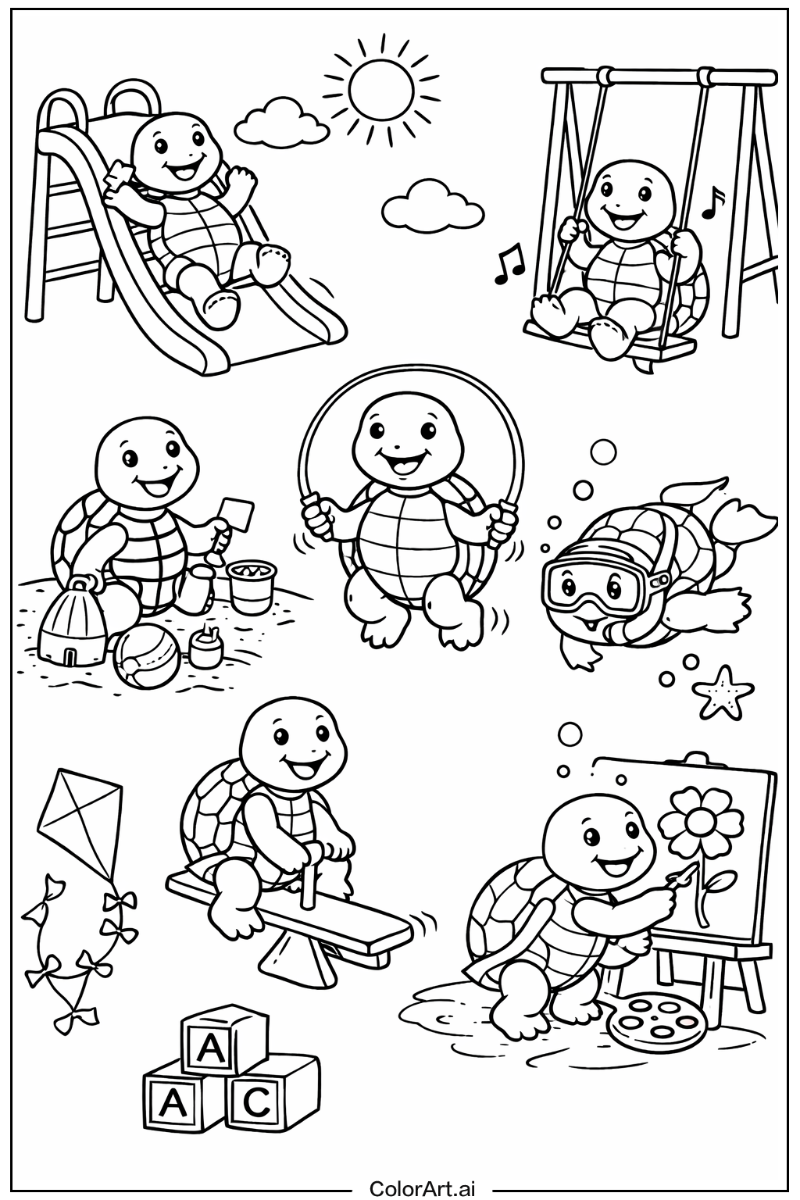 A
A C

ColorArt.ai