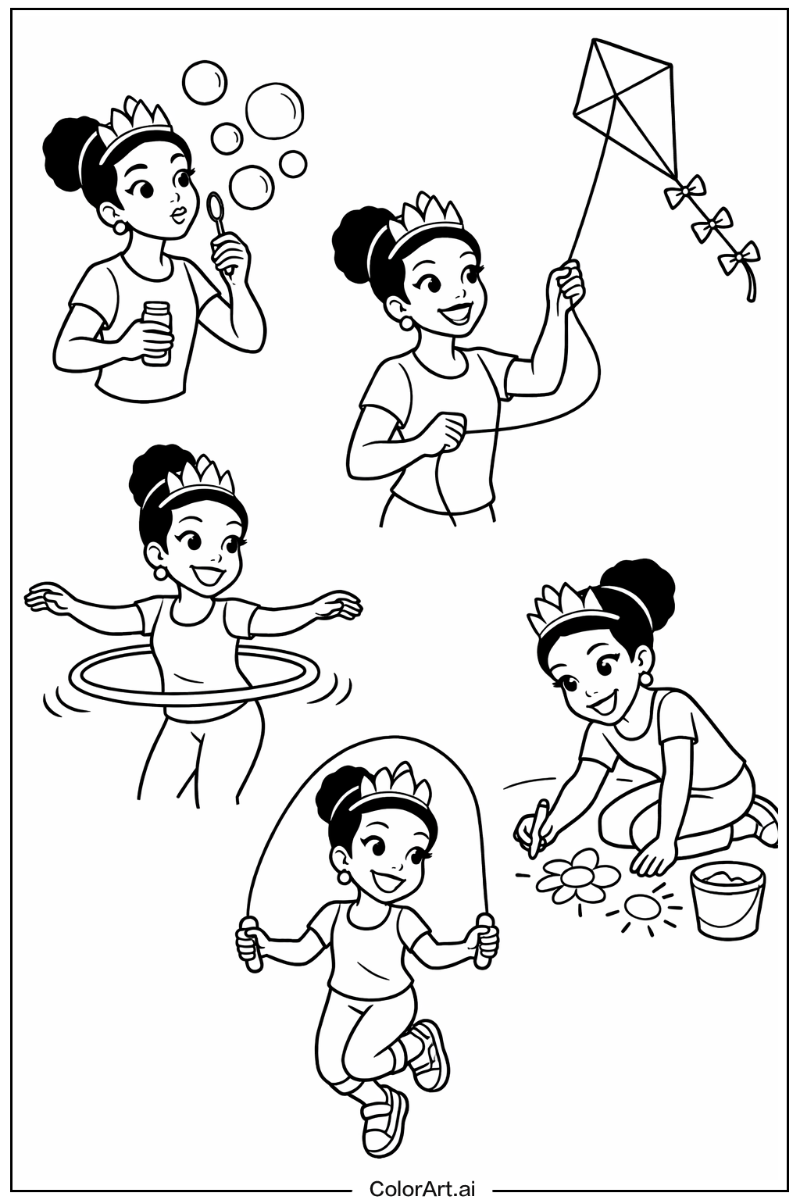 ColorArt.ai