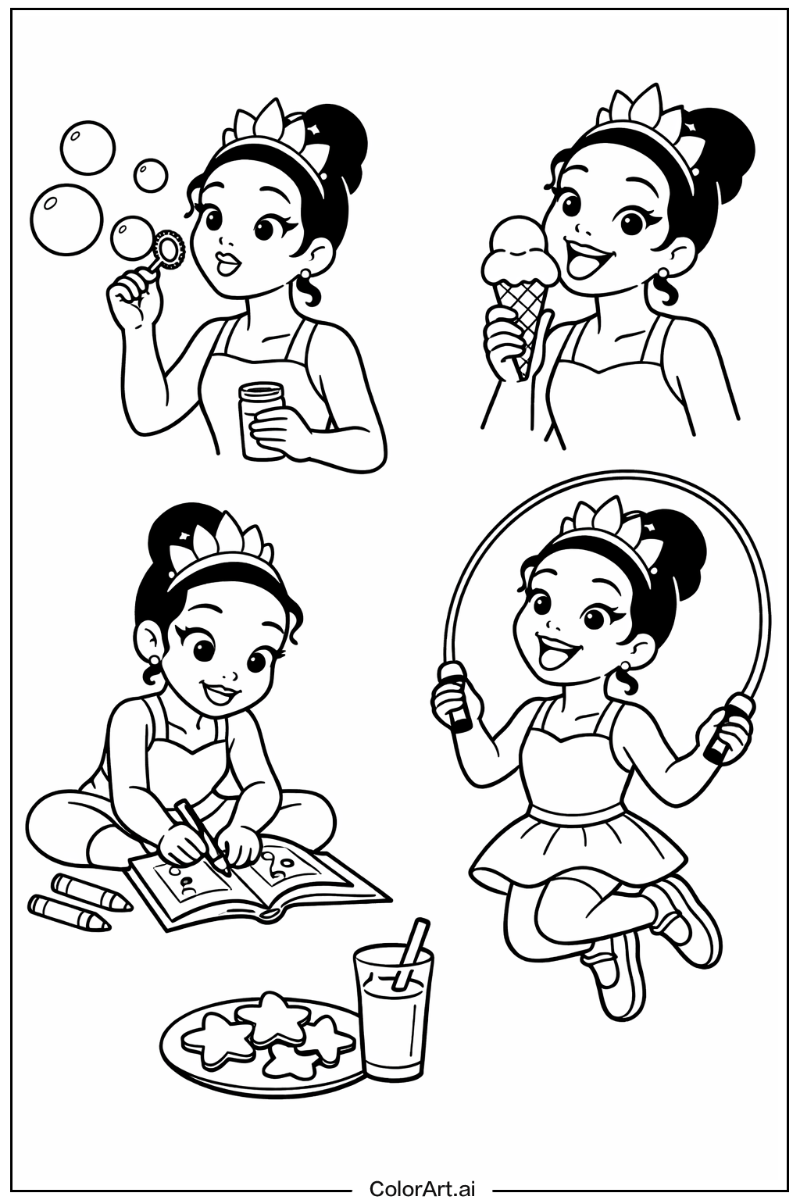 ColorArt.ai