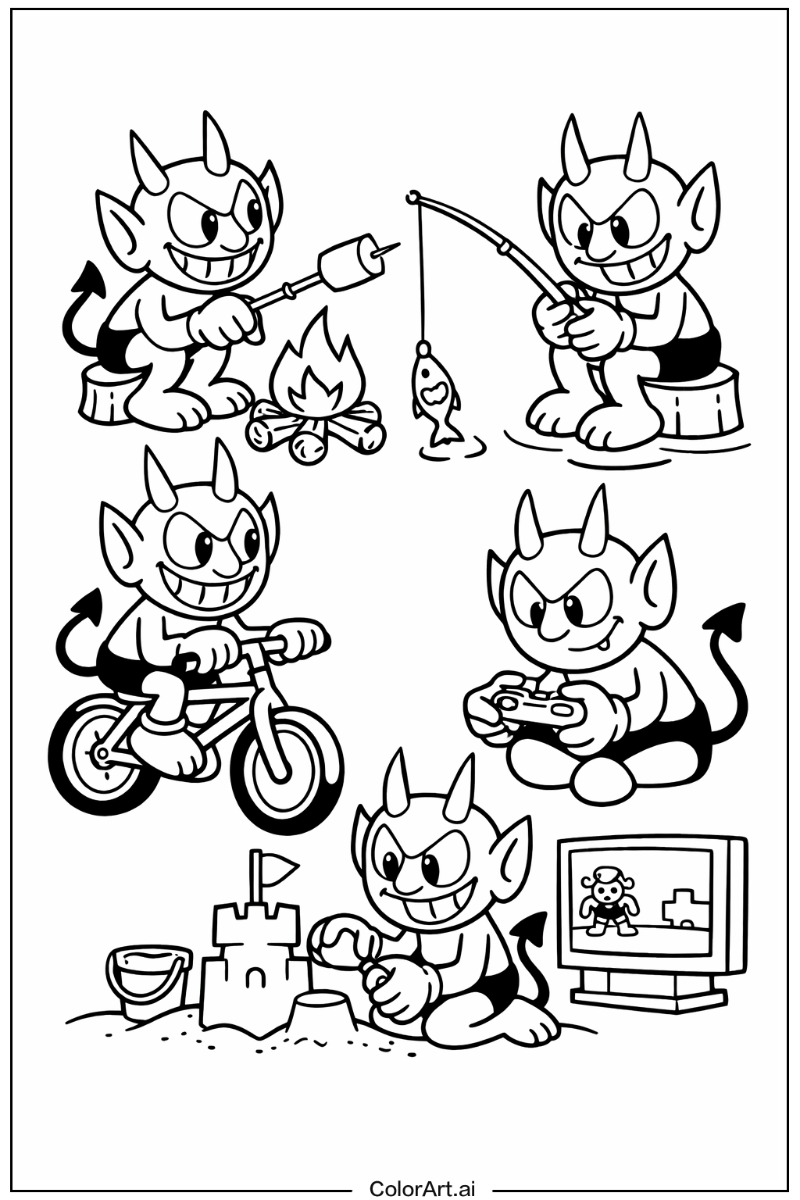 ColorArt.ai