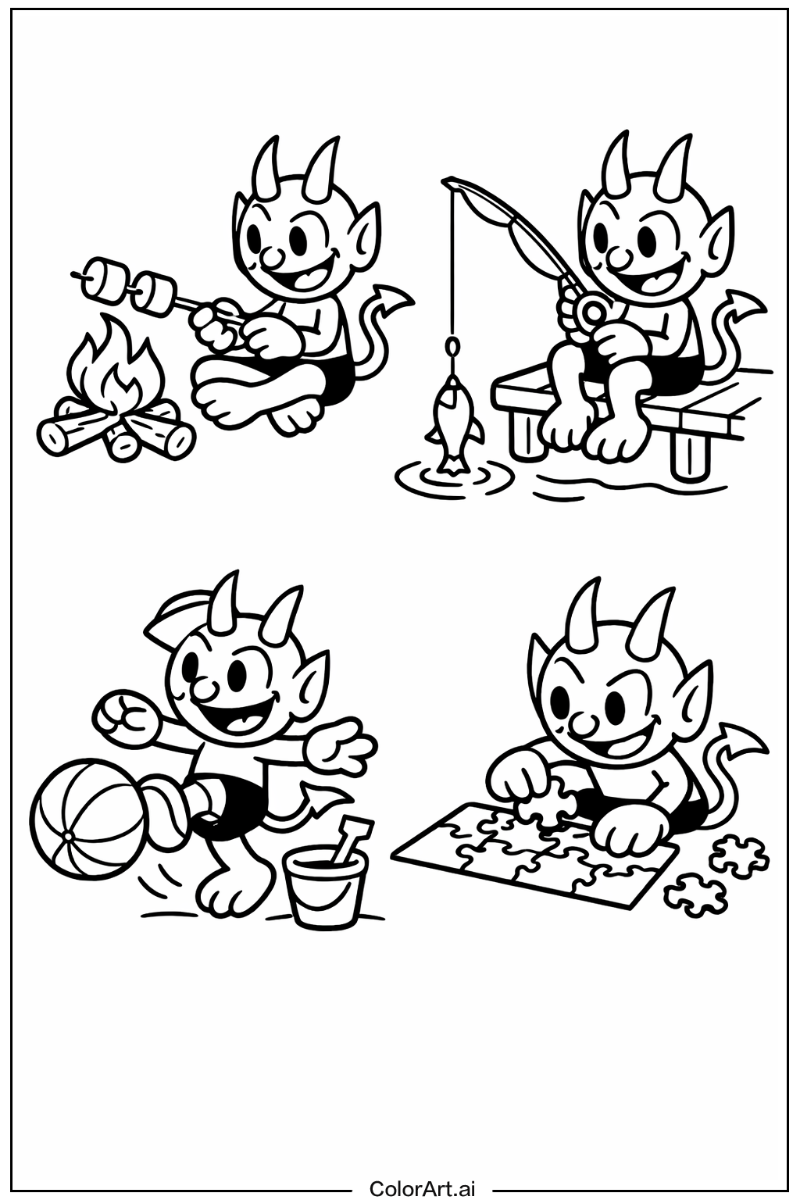 ColorArt.ai