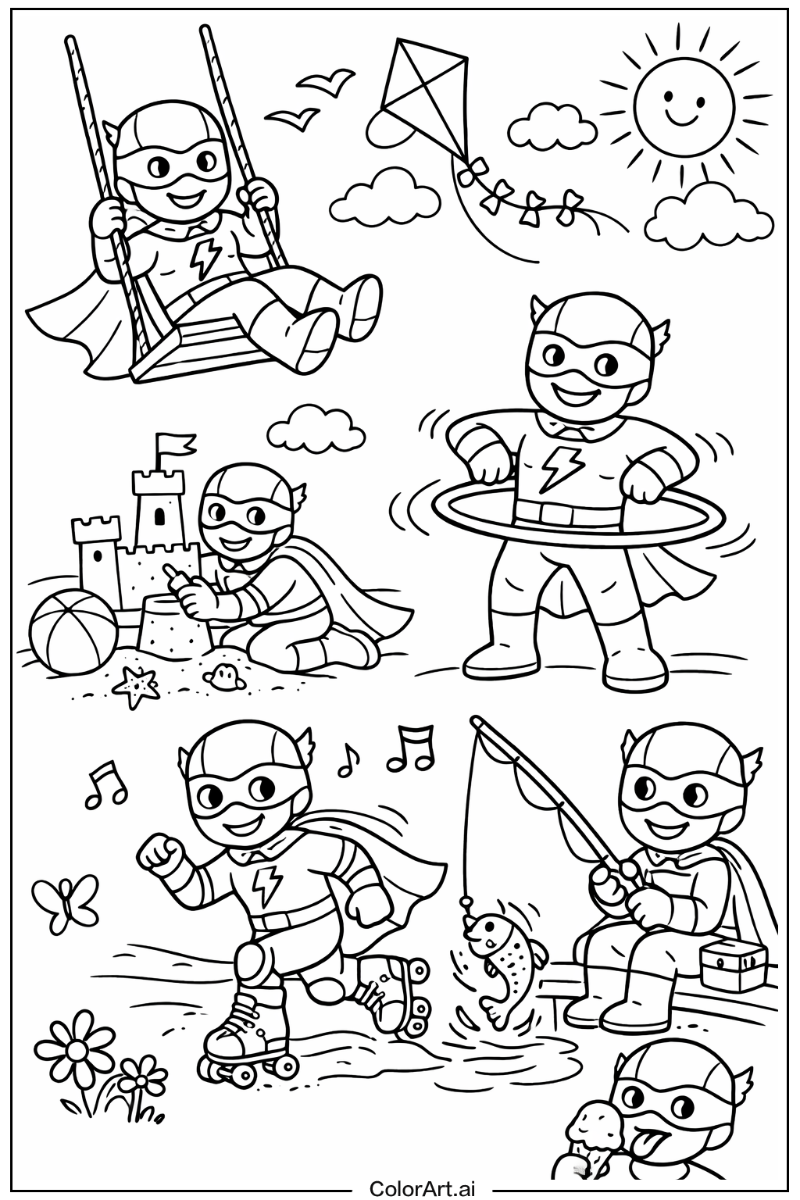 ColorArt.ai