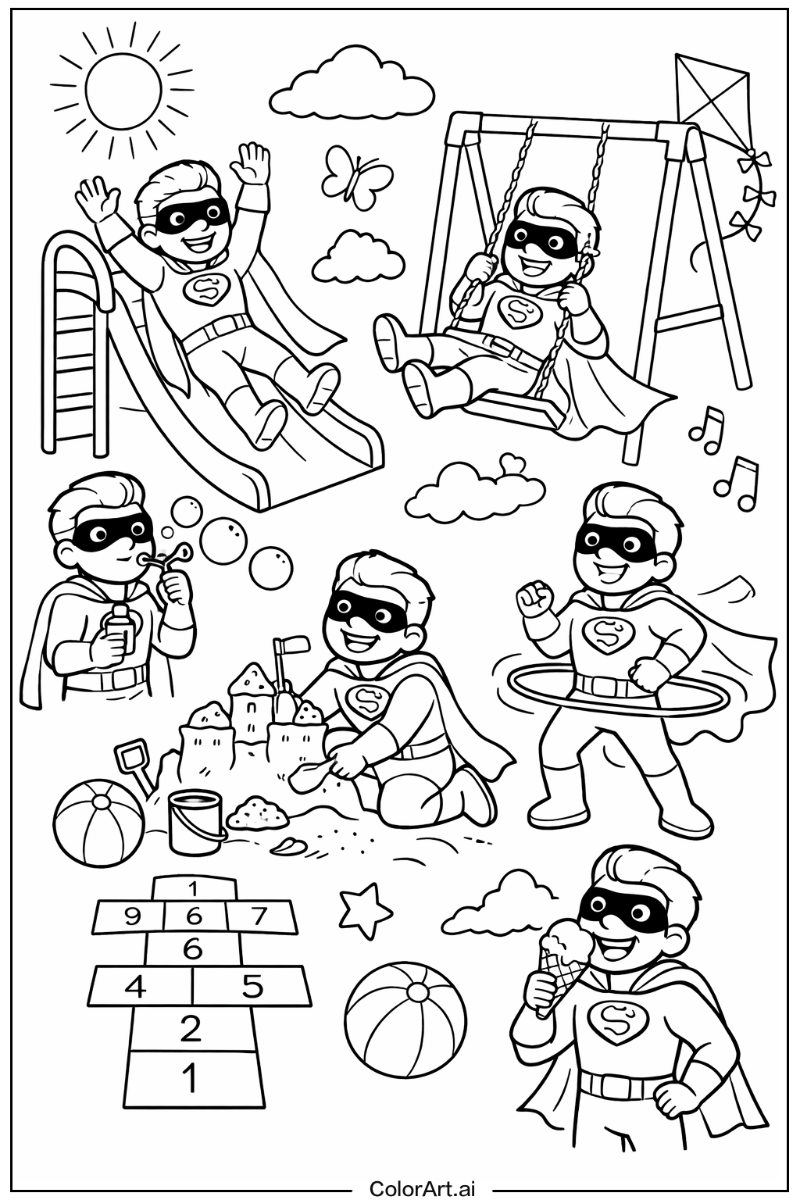 S
S
S
S
S
1
9 6 7
6
4 5
2
1
ColorArt.ai