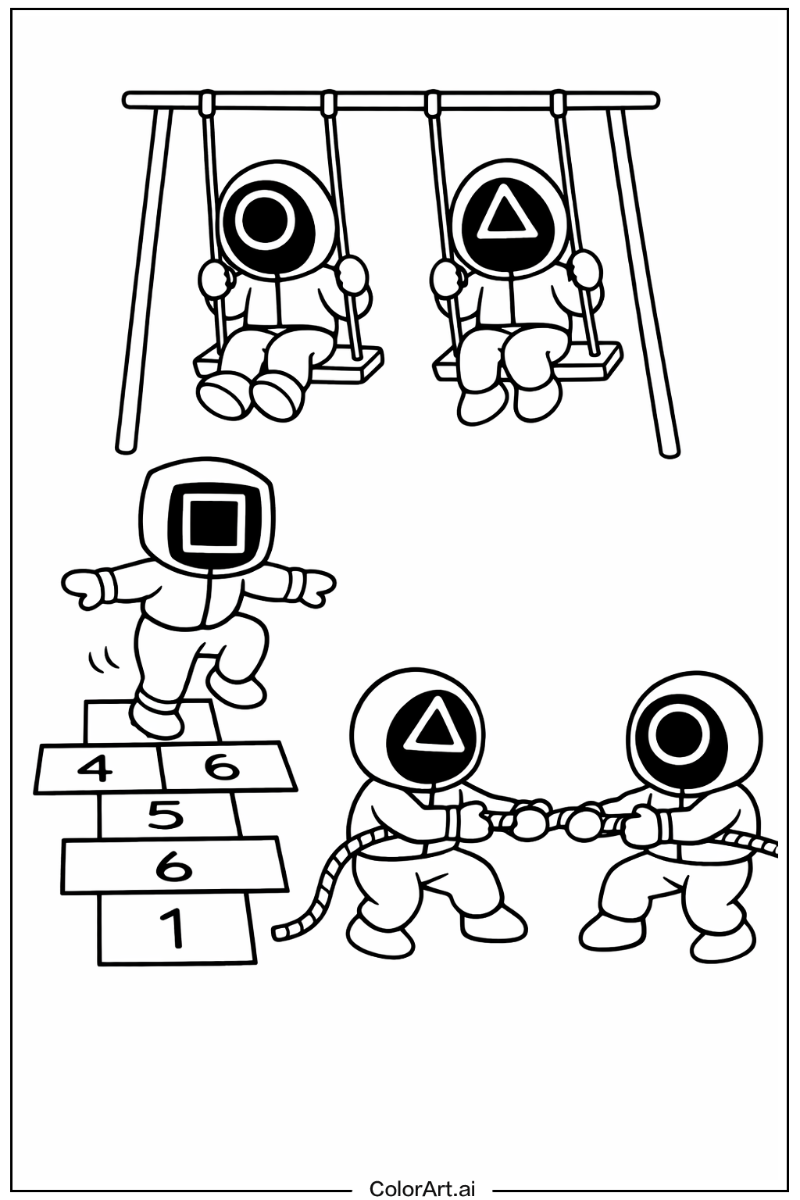 4 6
5
6
1

ColorArt.ai