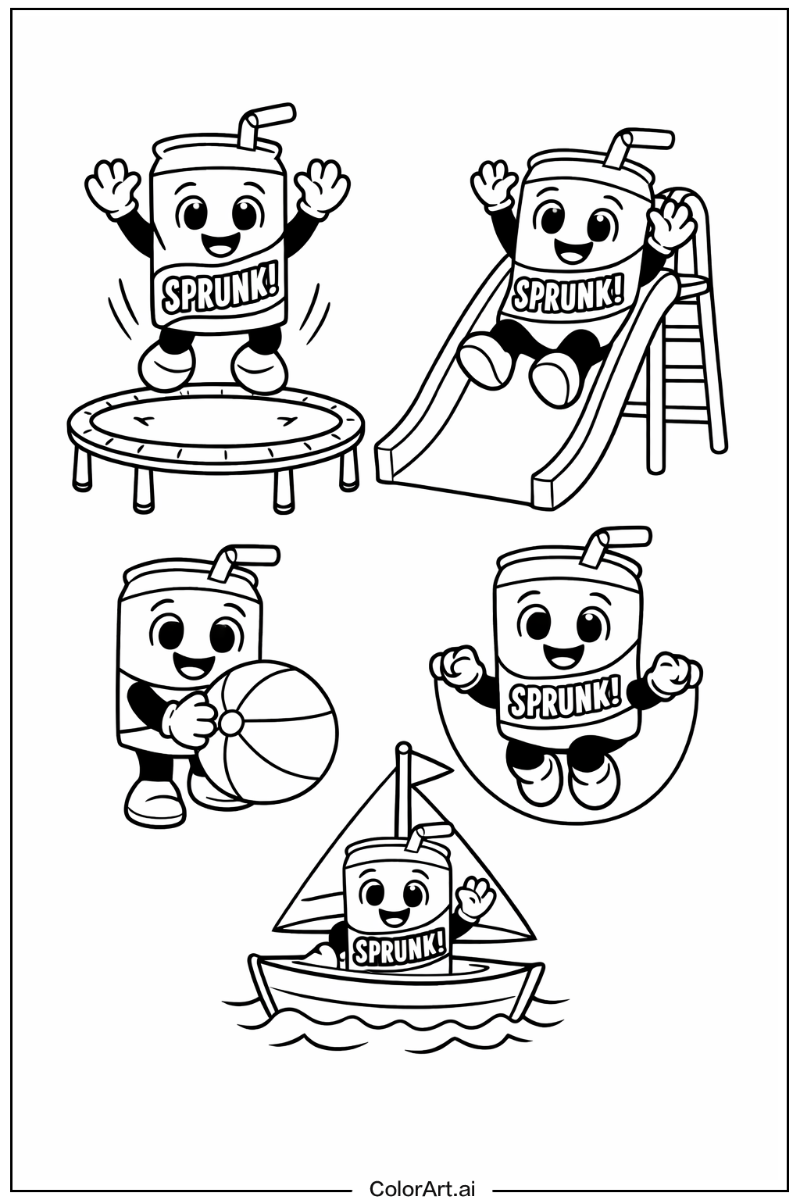 SPRUNK!

SPRUNK!

SPRUNK!

SPRUNK!

ColorArt.ai