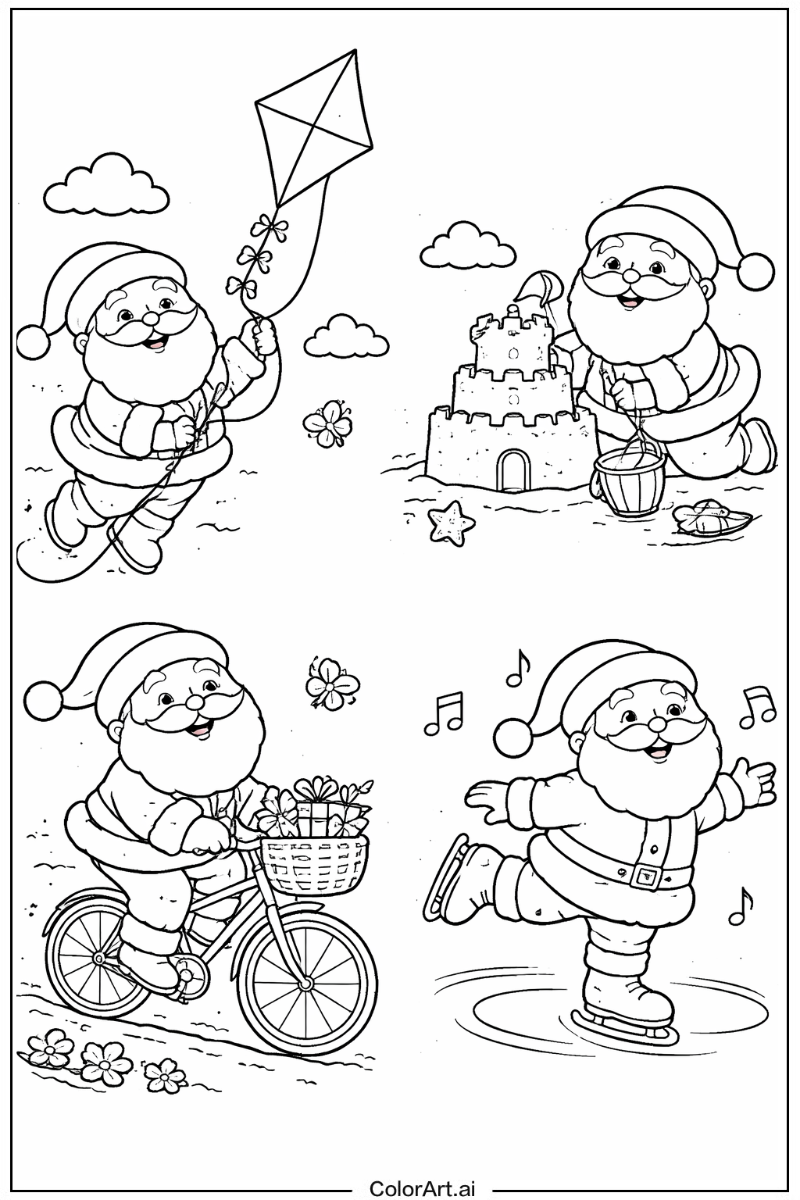 ColorArt.ai