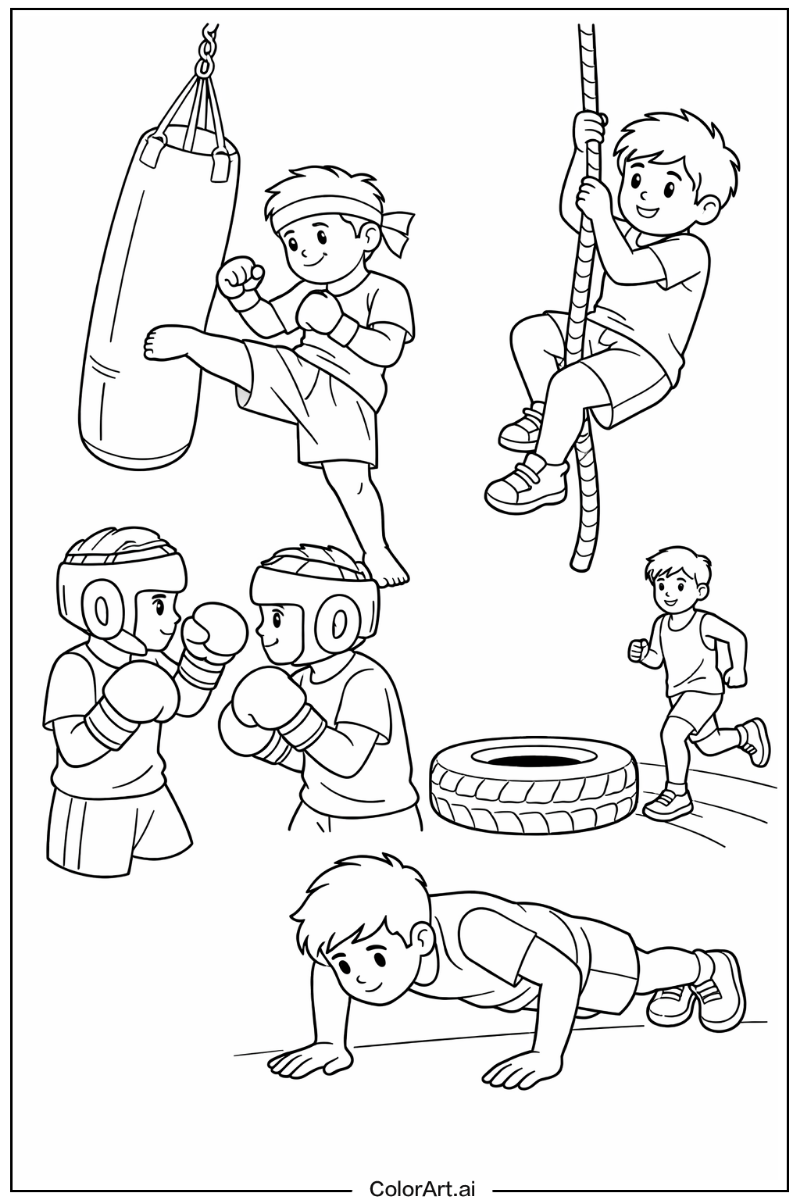 ColorArt.ai