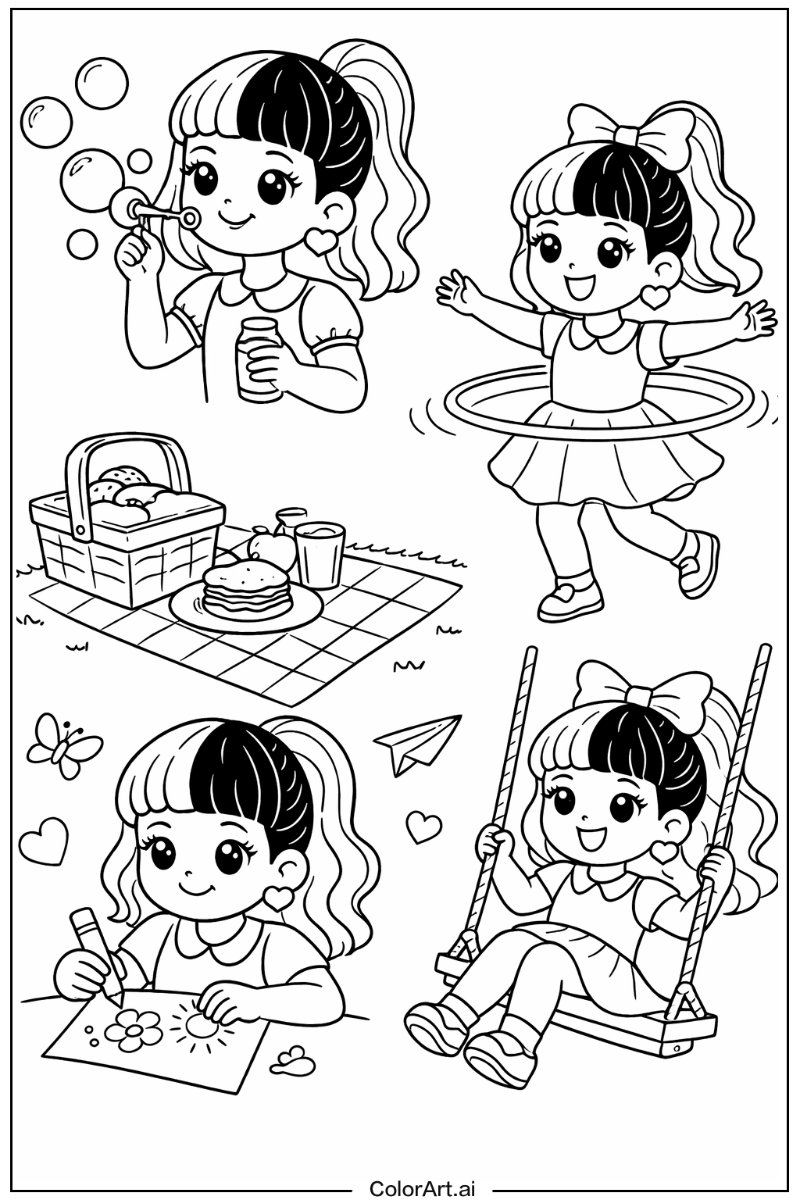 ColorArt.ai