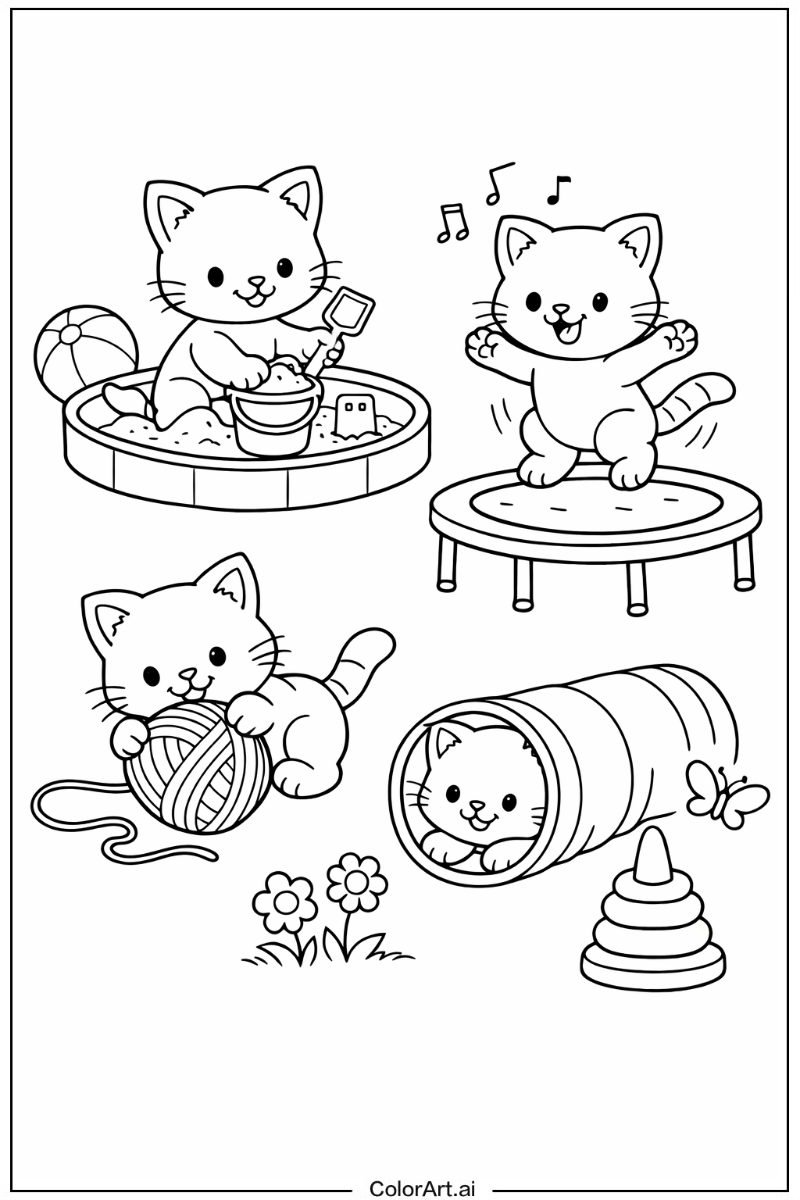 ColorArt.ai