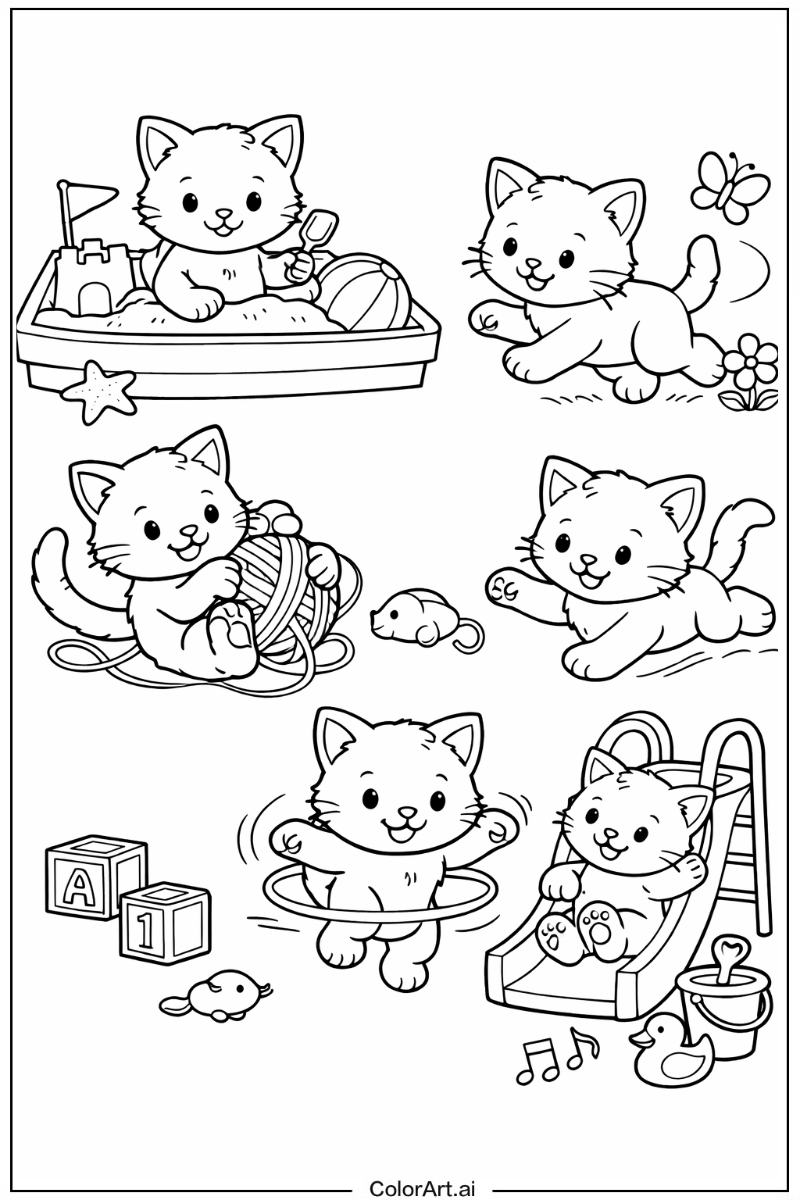 A
1
ColorArt.ai