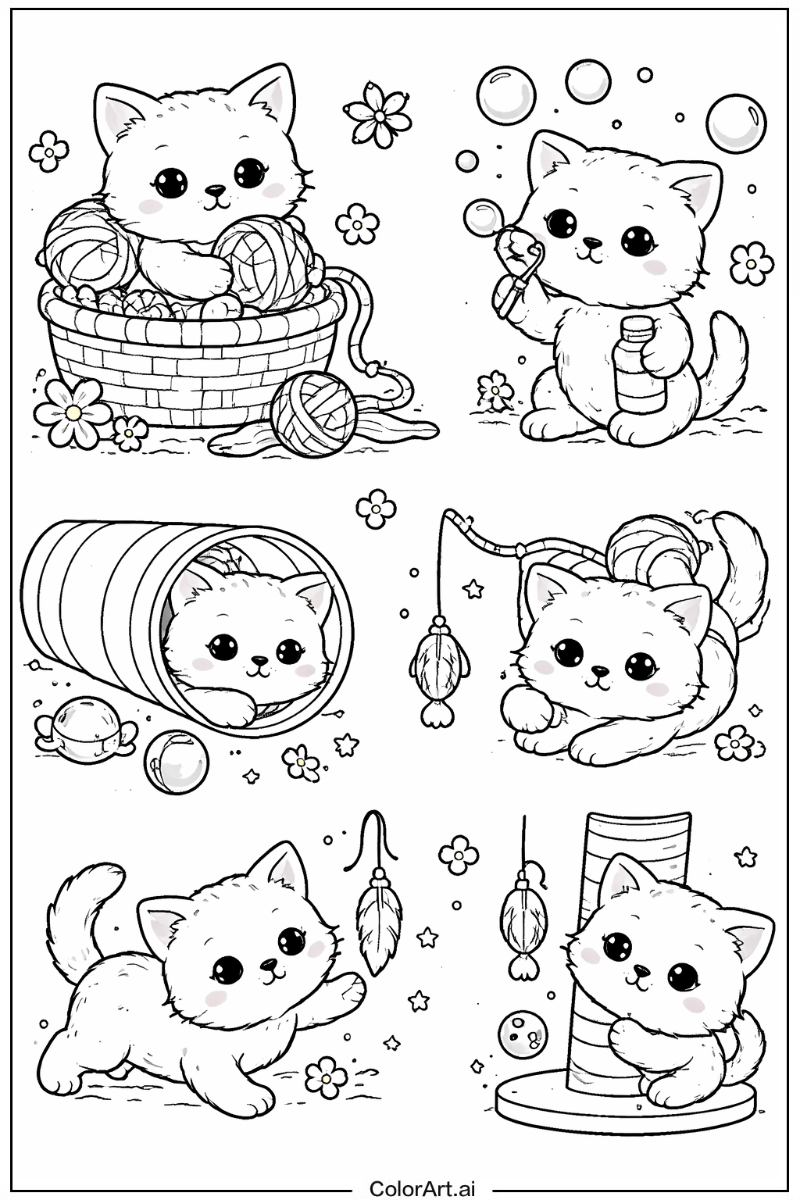 ColorArt.ai