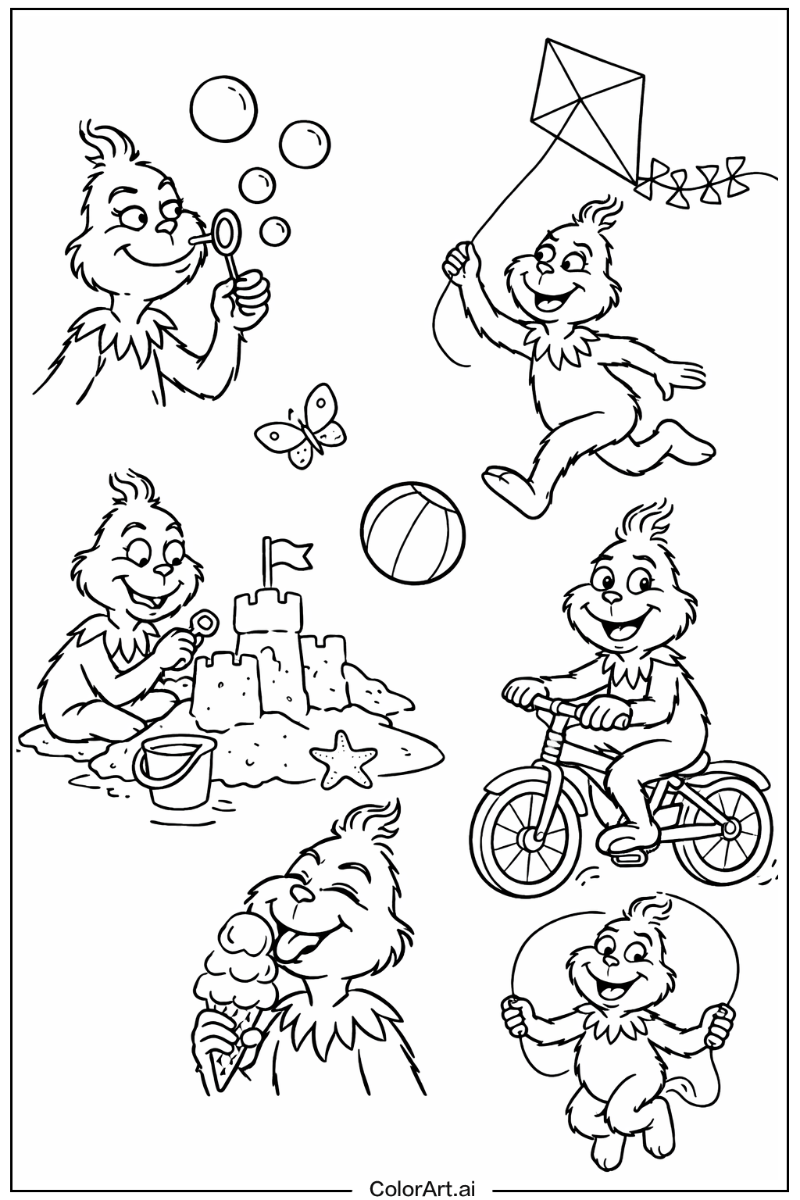 ColorArt.ai