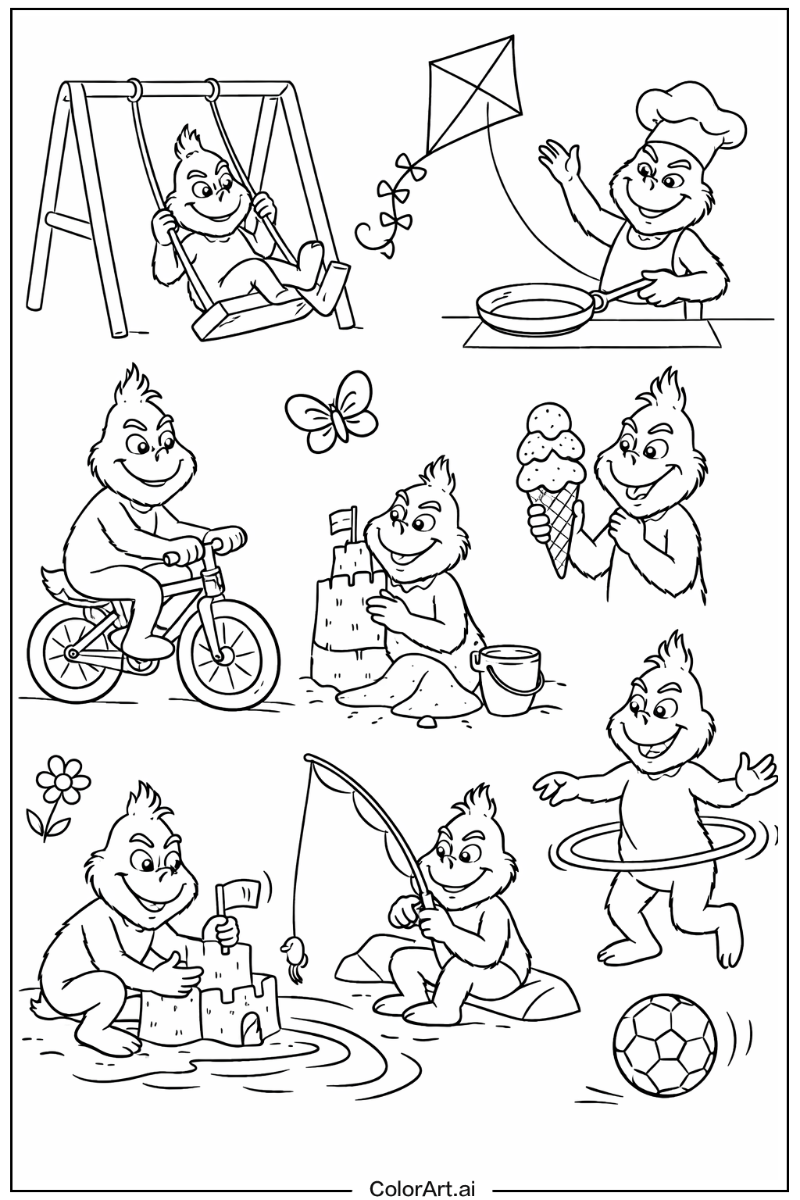 ColorArt.ai