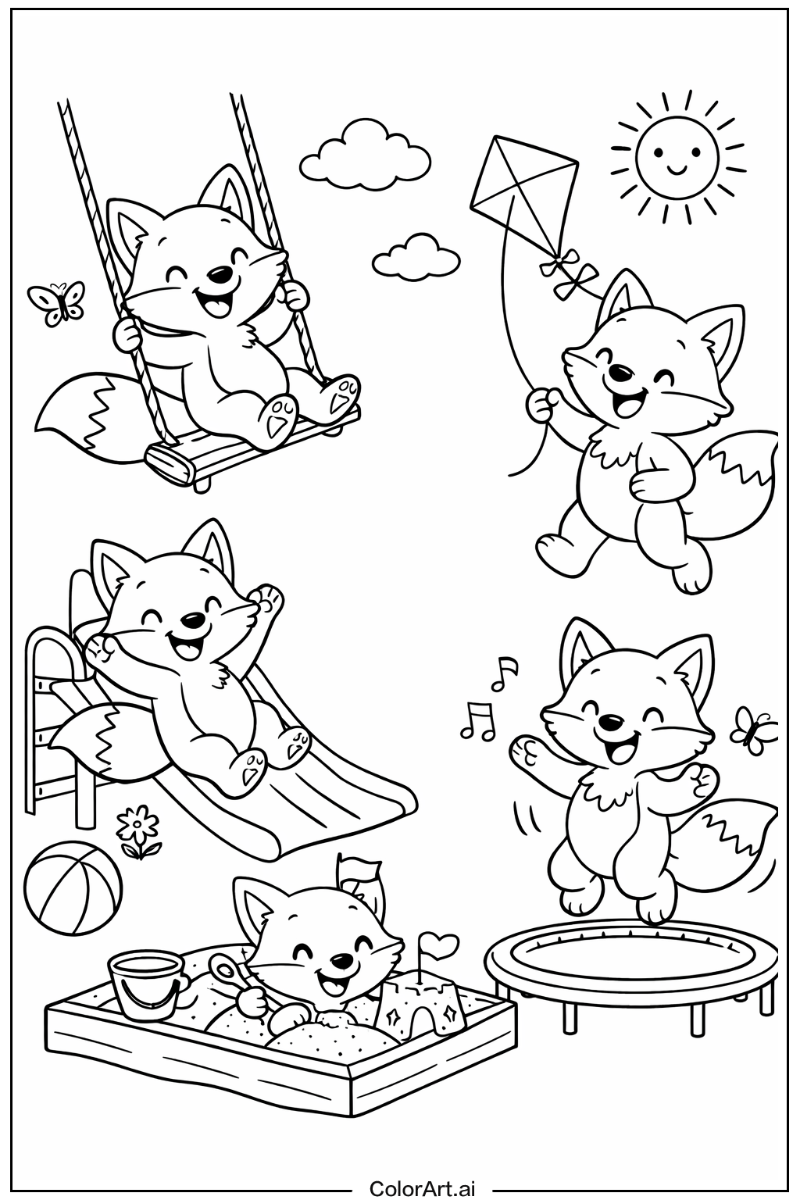 ColorArt.ai