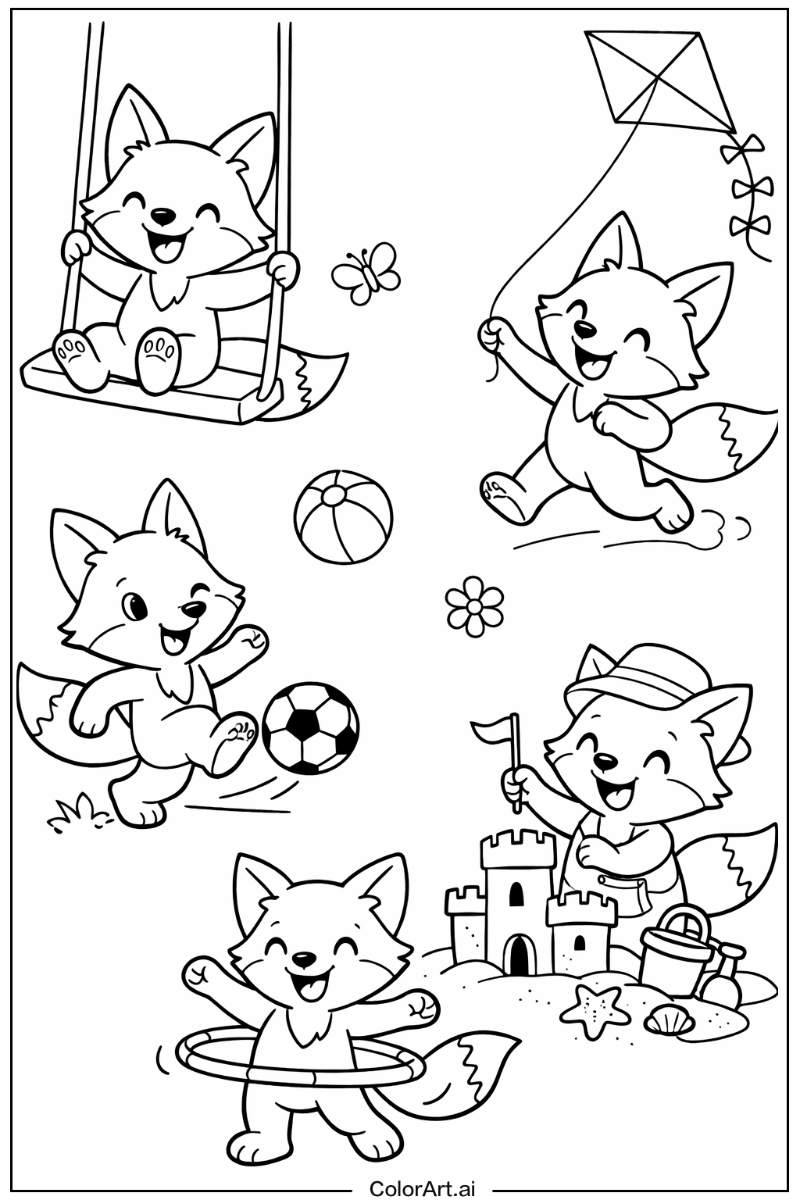 ColorArt.ai