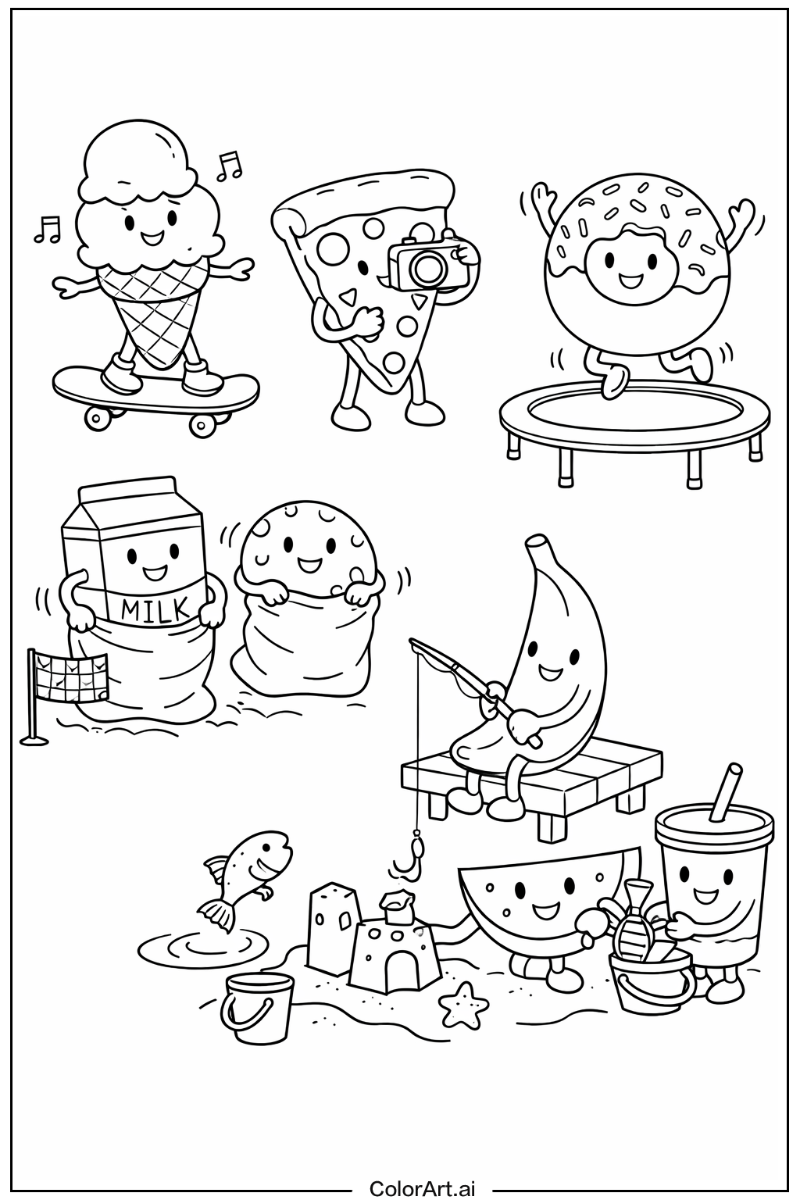 MILK

ColorArt.ai