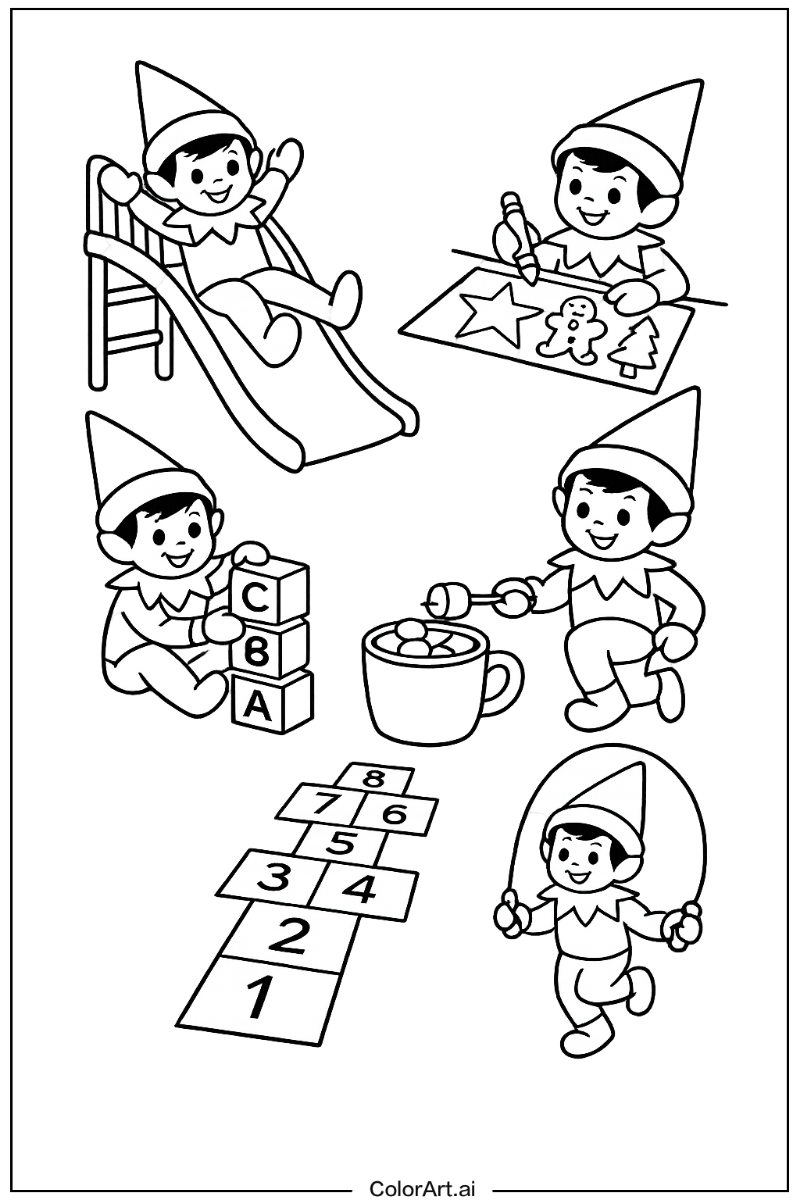 C
B
A
8
7 6
5
3 4
2
1
ColorArt.ai