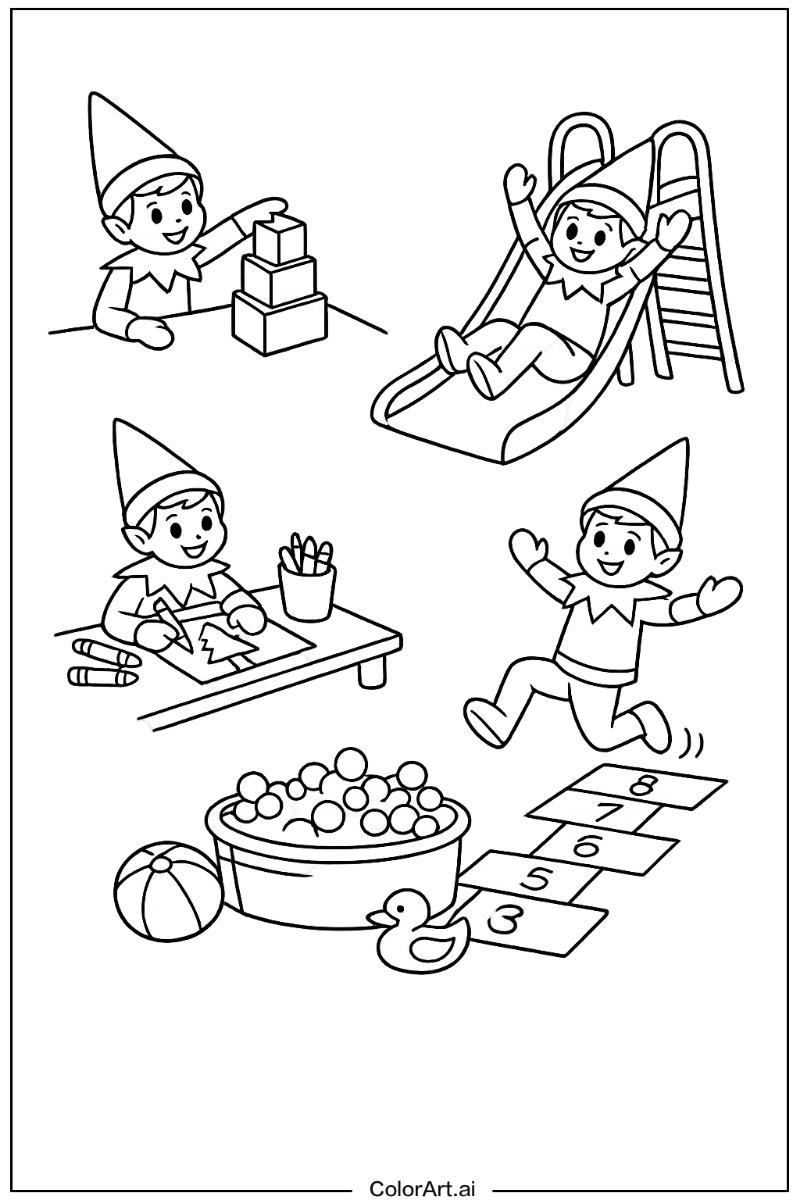 8
7
6
5
3

ColorArt.ai