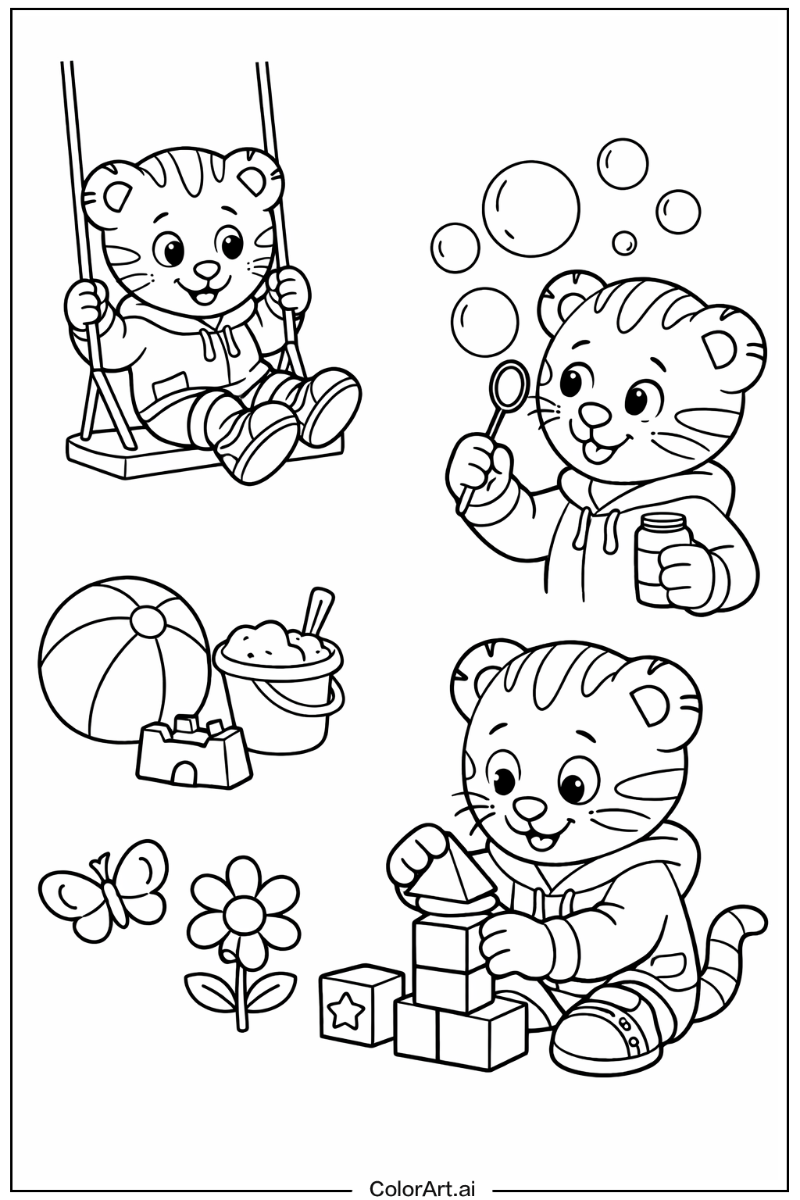 ColorArt.ai