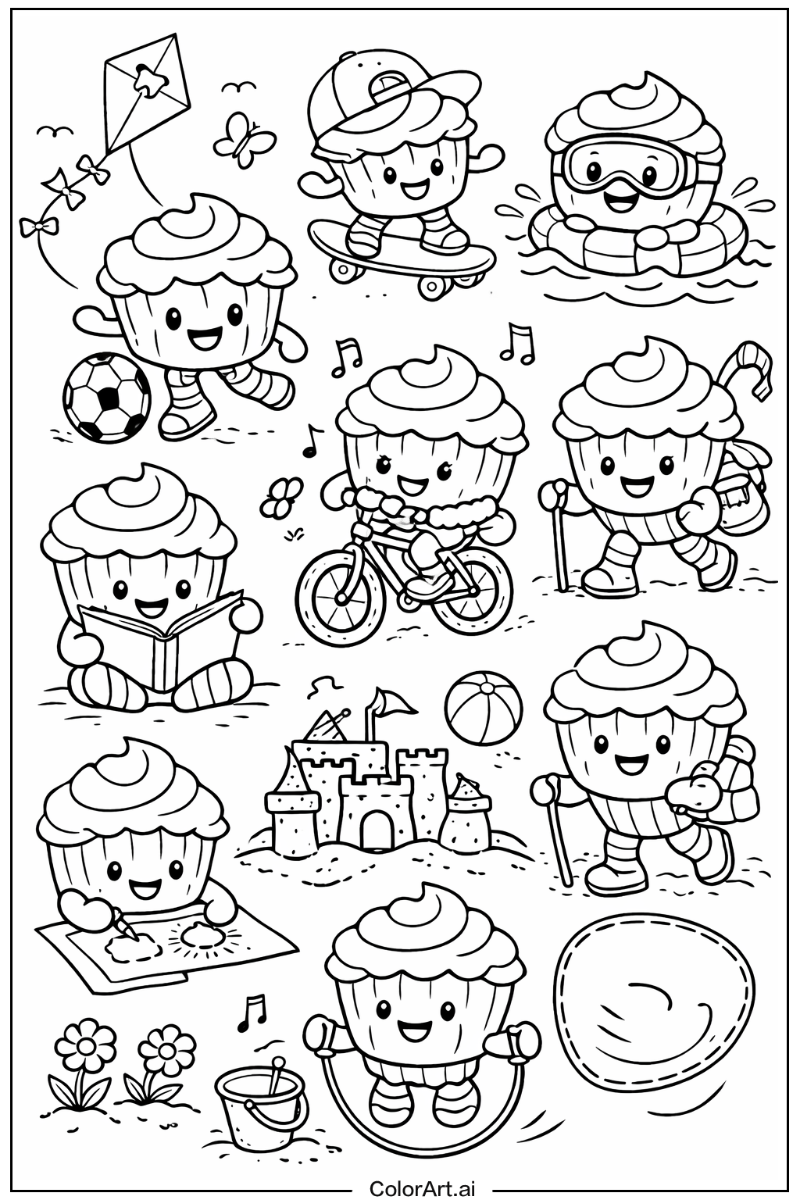 ColorArt.ai