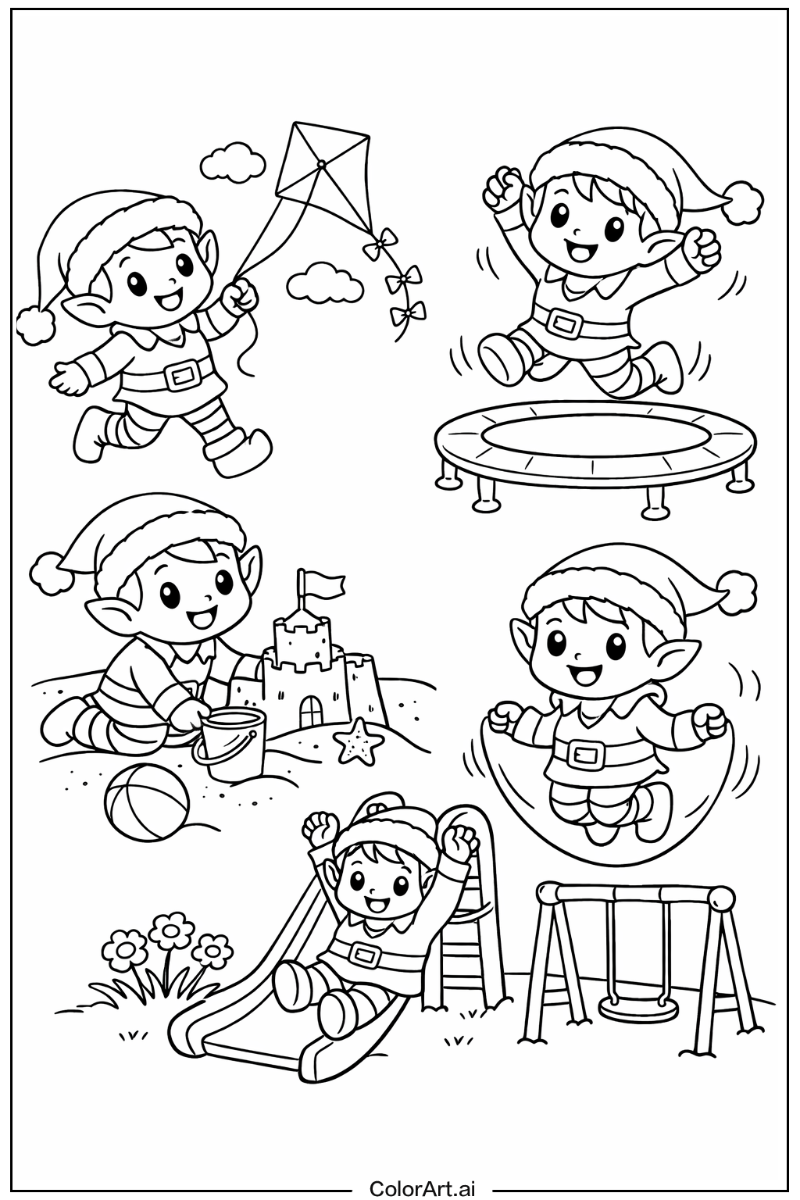 ColorArt.ai