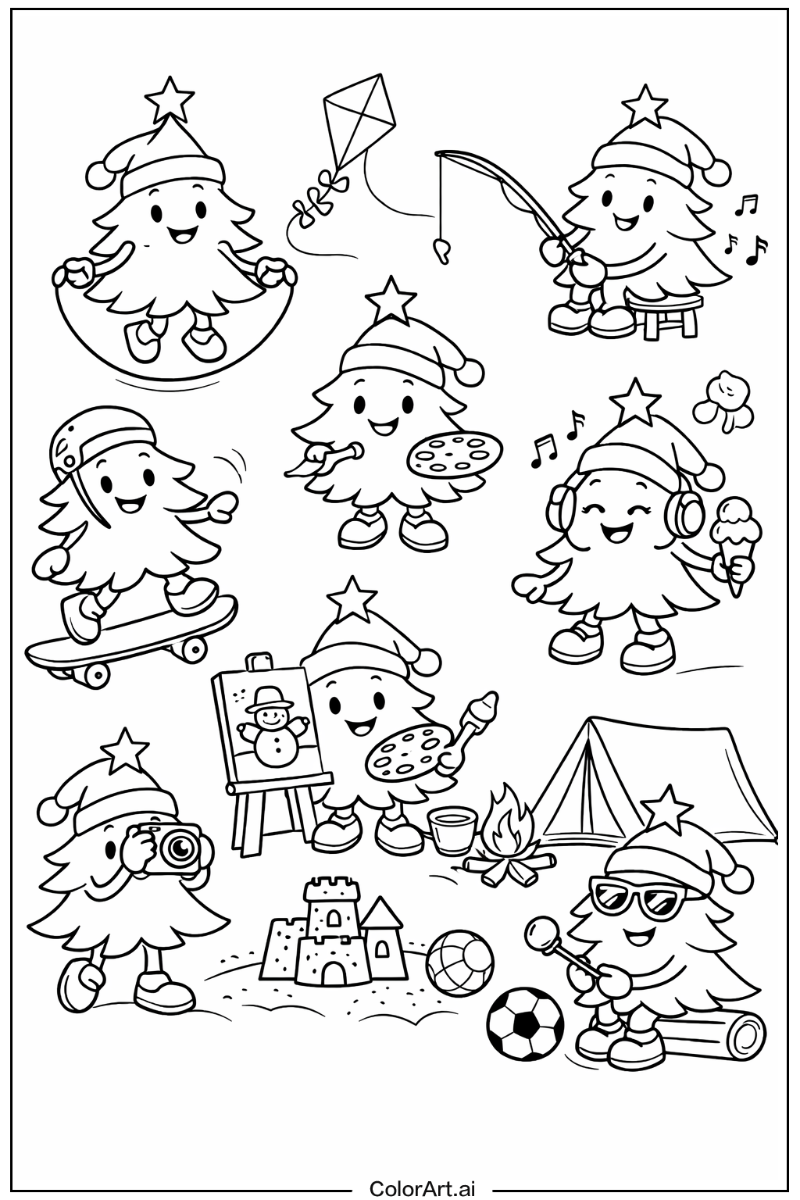 ColorArt.ai