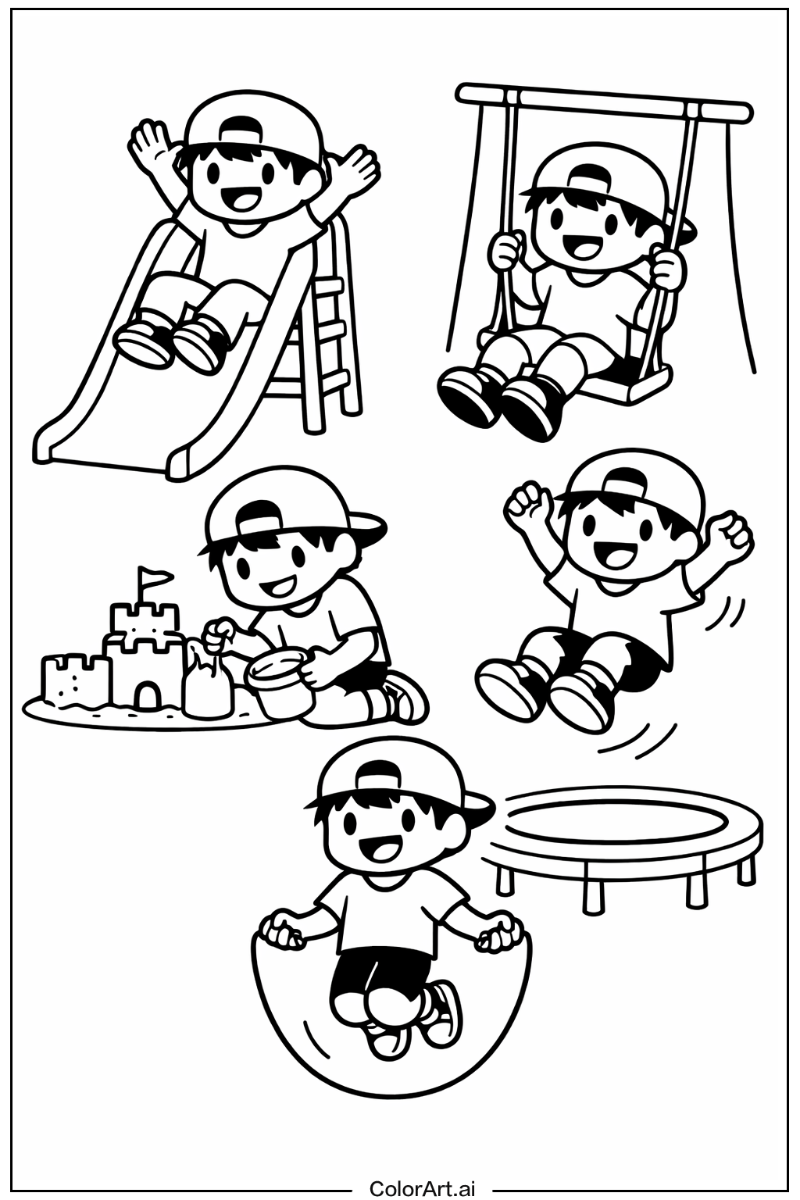 ColorArt.ai