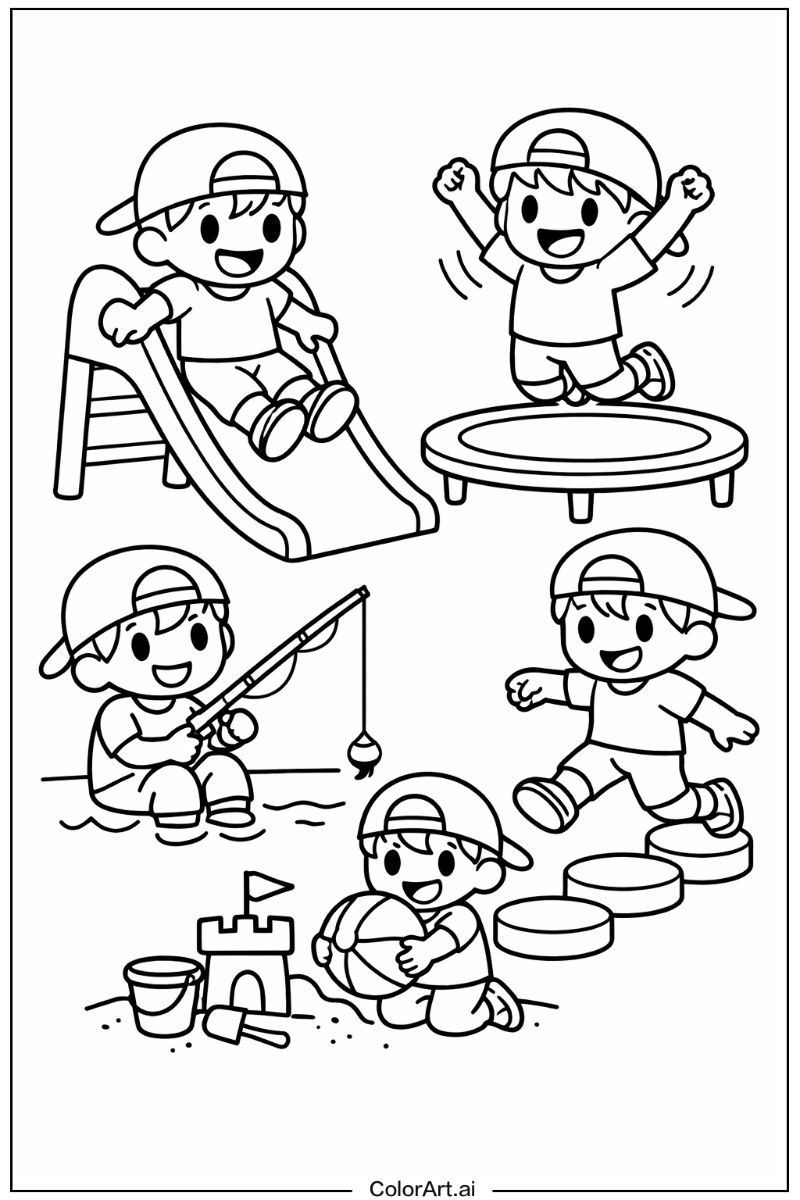 ColorArt.ai