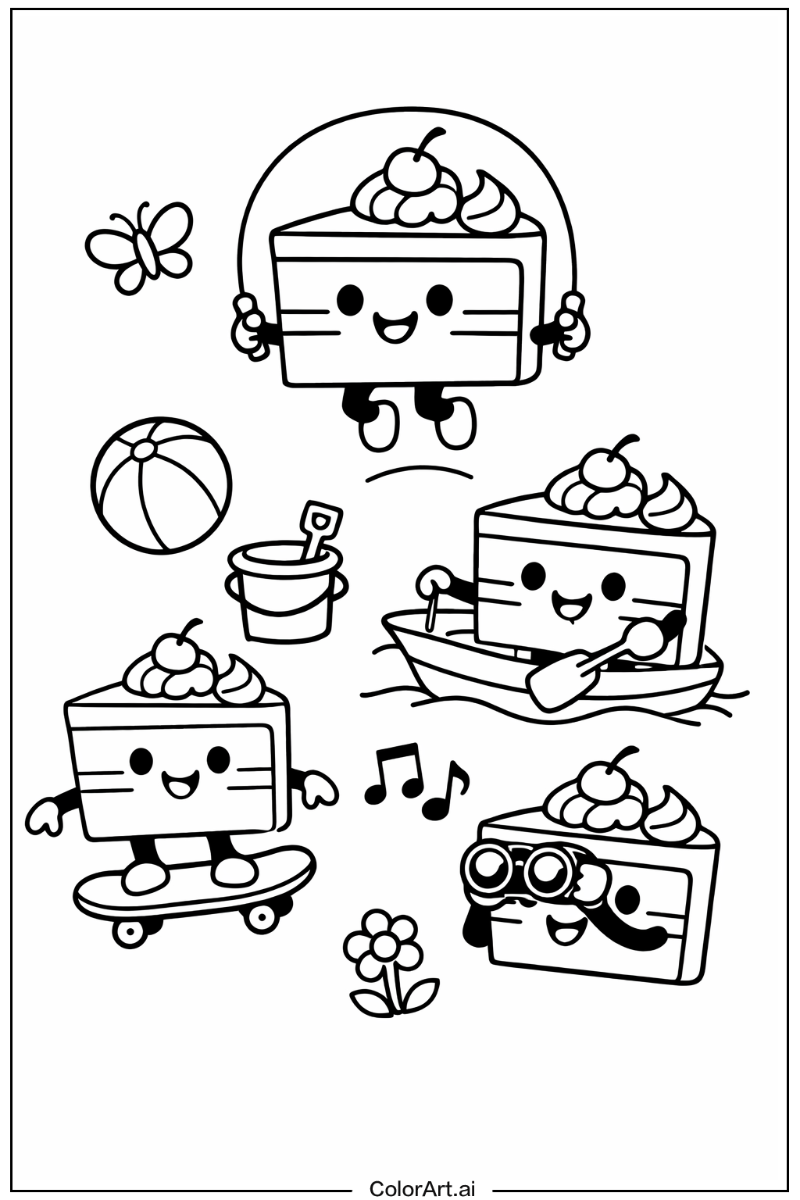 ColorArt.ai