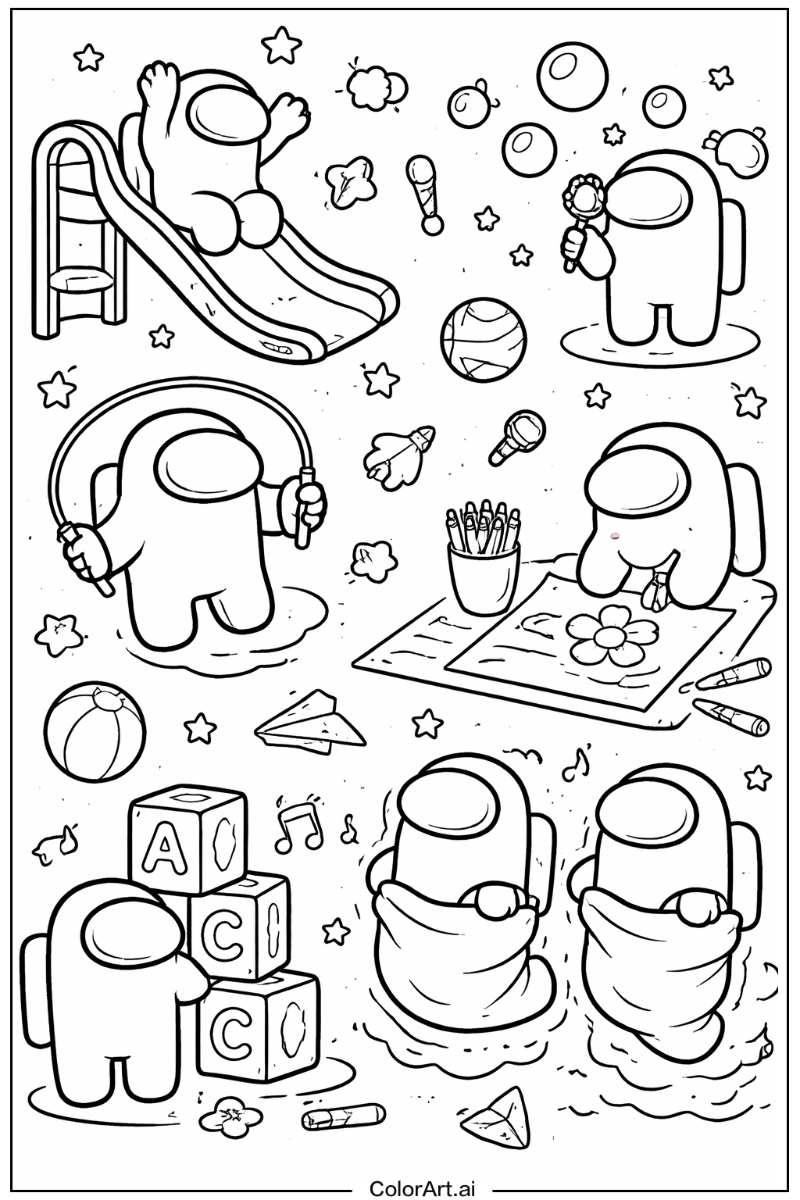 A
C
C
ColorArt.ai