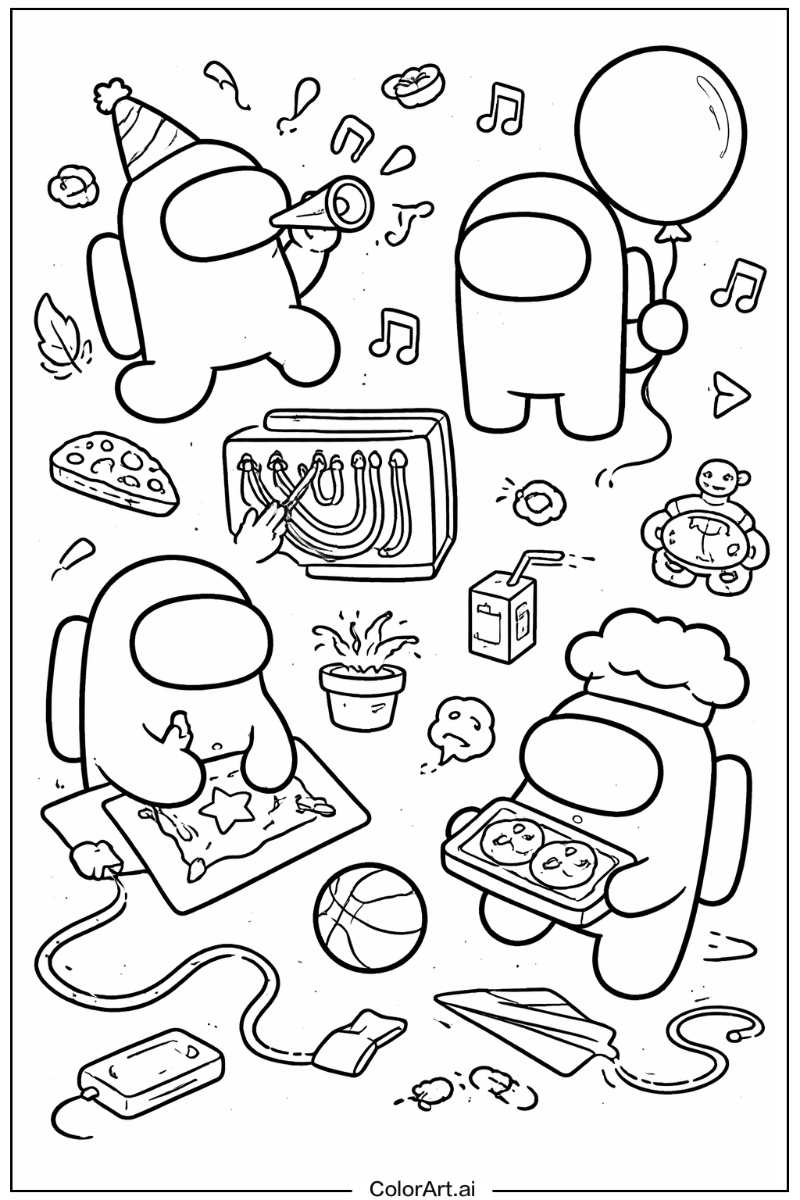 ColorArt.ai