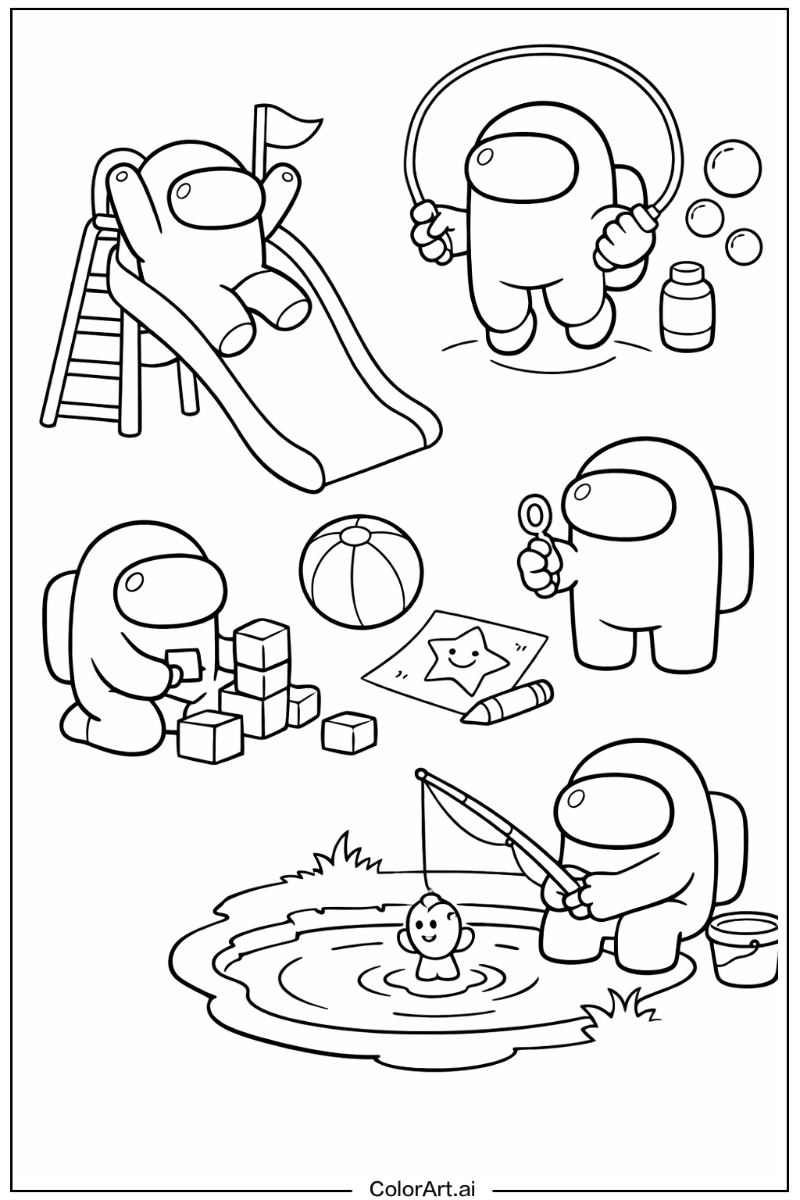 ColorArt.ai