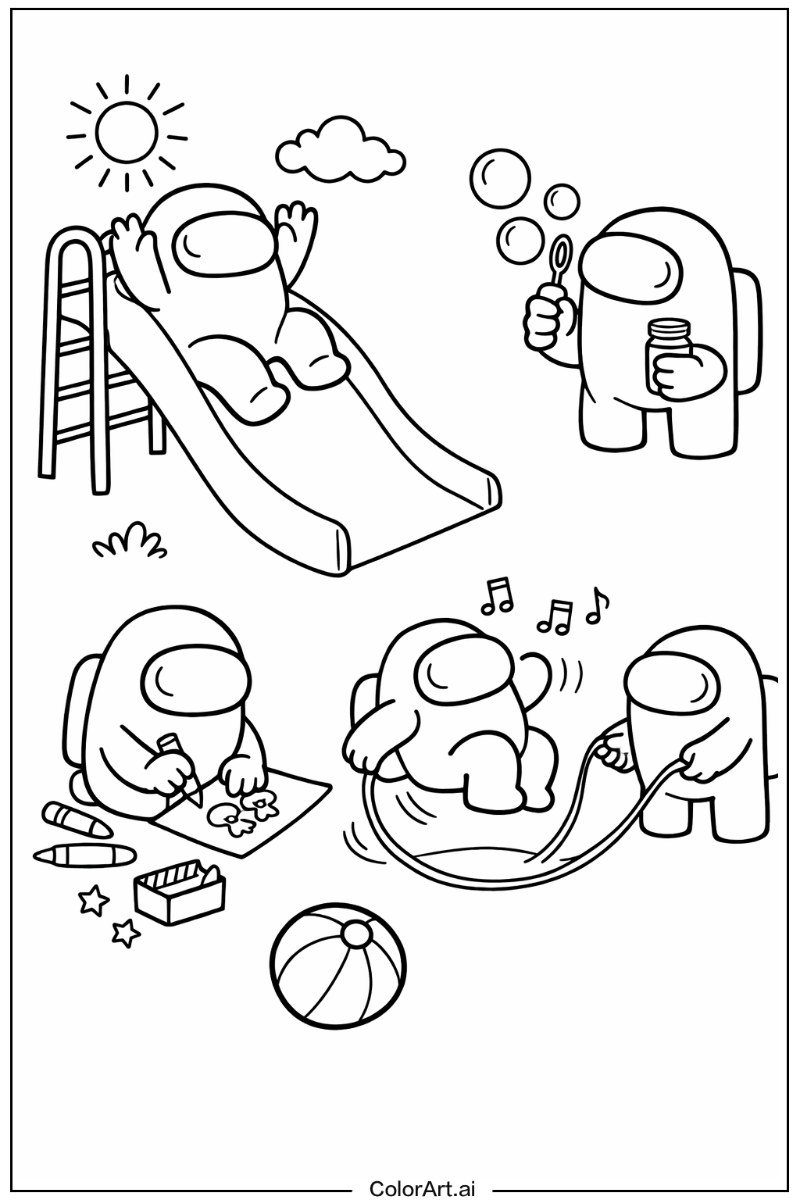 ColorArt.ai