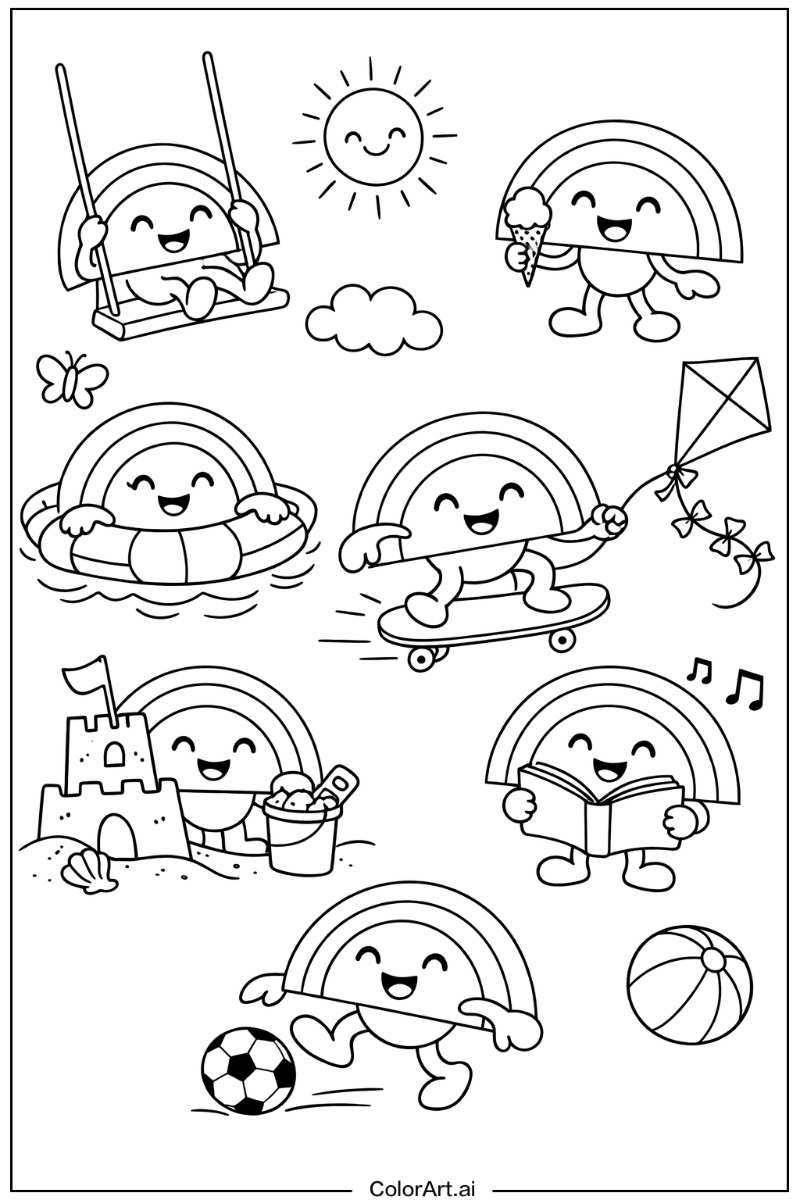 ColorArt.ai