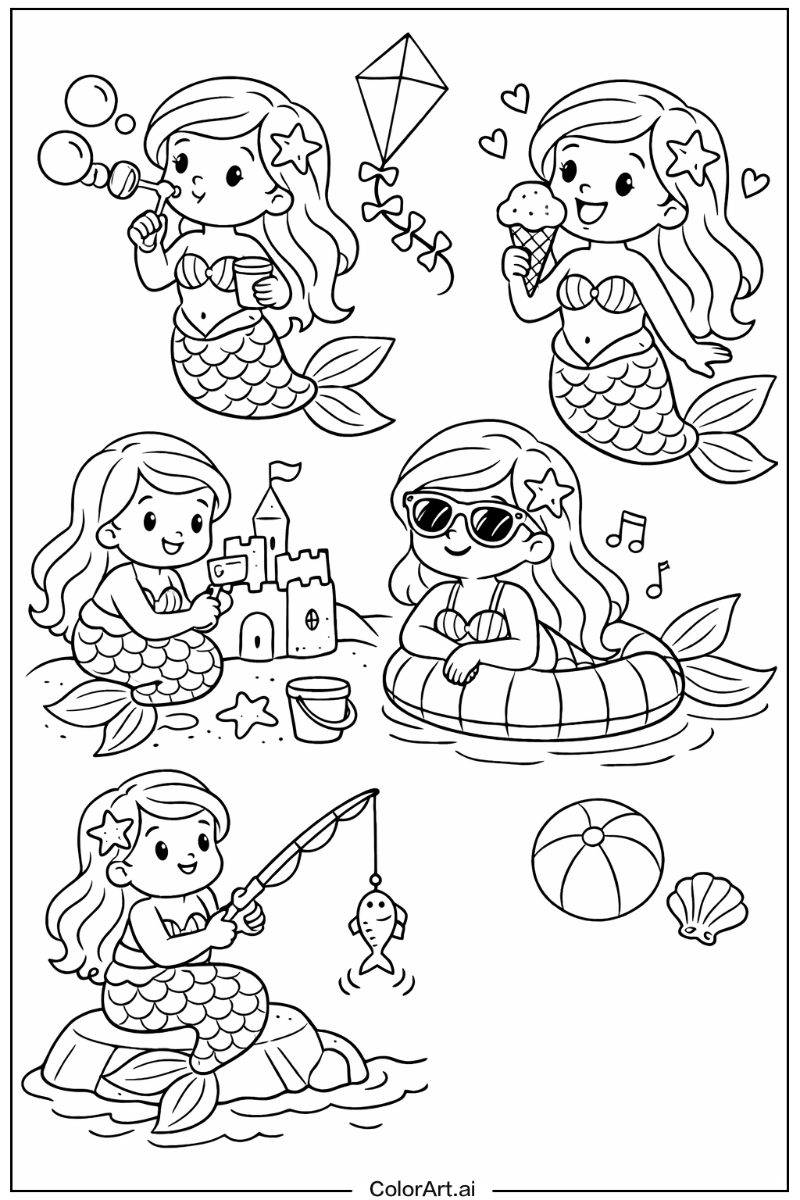 ColorArt.ai