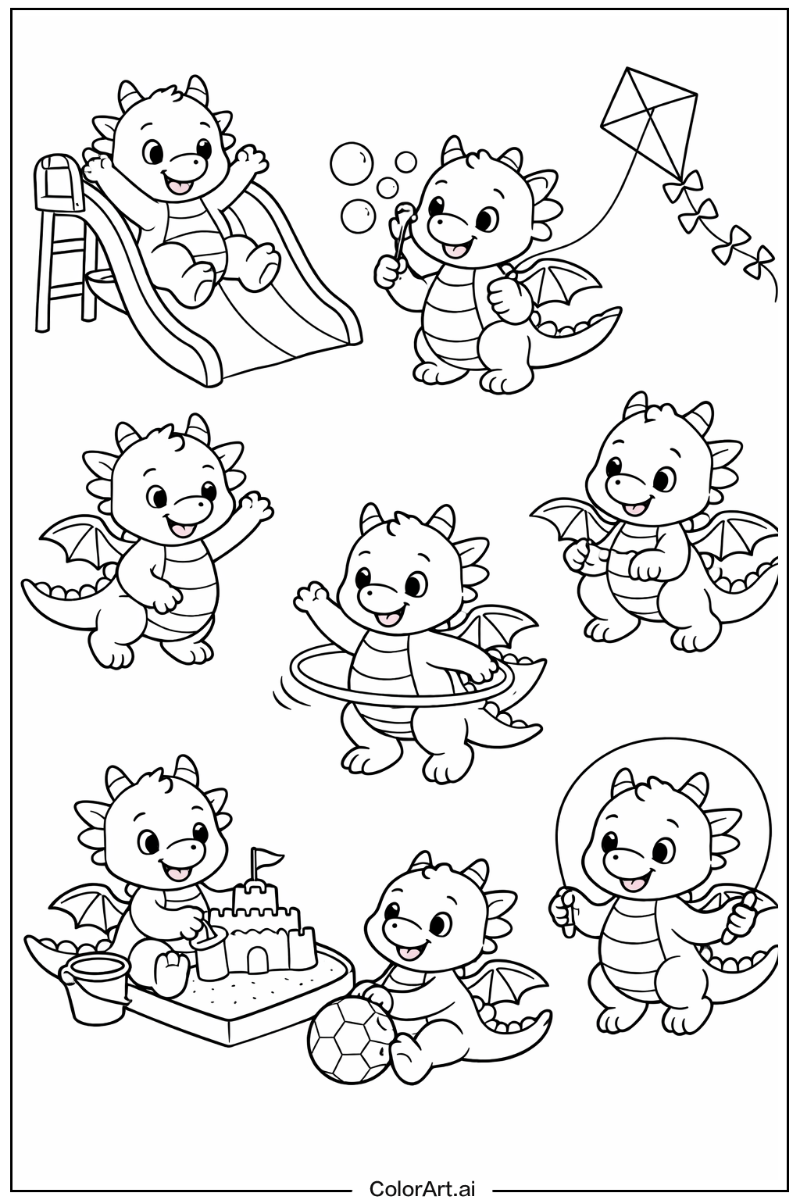 ColorArt.ai