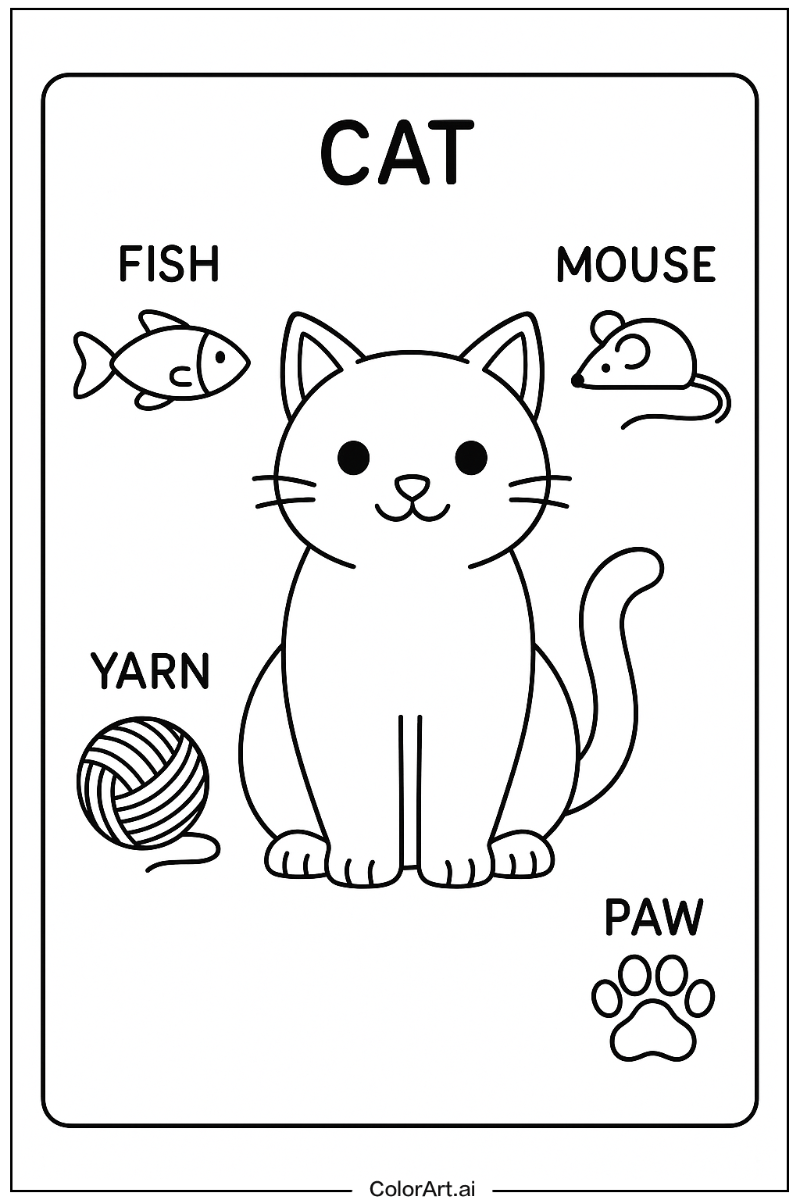 CAT

FISH

MOUSE

YARN

PAW

ColorArt.ai